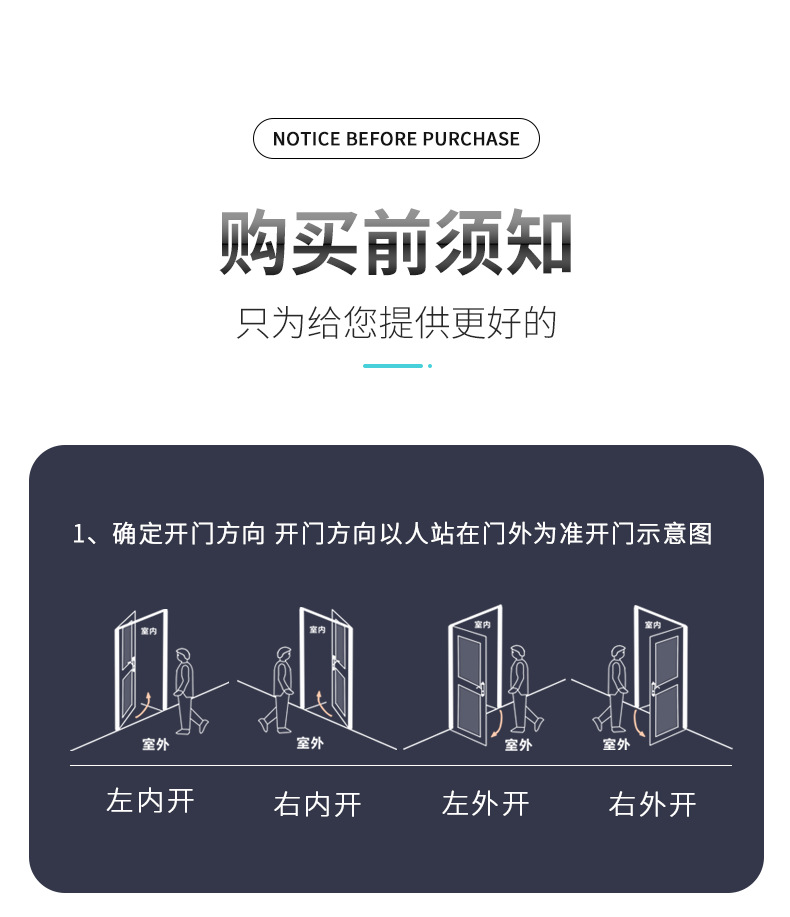 NOTICE BEFORE PURCHASE

购买前须知

只为给您提供更好的

1、确定开门方向 开门方向以人站在门外为准开门示意图

室内
室外
左内开

室内
室外
右内开

室内
室外
左外开

室内
室外
右外开