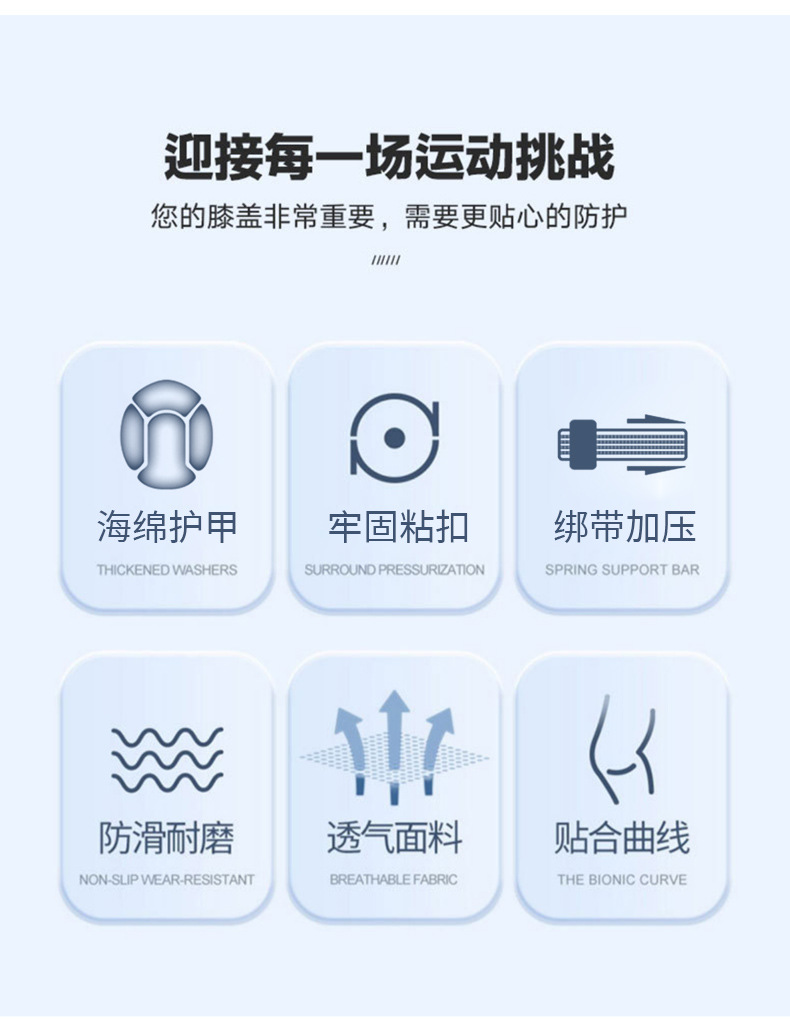 迎接每一场运动挑战

您的膝盖非常重要，需要更贴心的防护

/////

海绵护甲
THICKENED WASHERS

牢固粘扣
SURROUND PRESSURIZATION

绑带加压
SPRING SUPPORT BAR

防滑耐磨
NON-SLIP WEAR-RESISTANT

透气面料
BREATHABLE FABRIC

贴合曲线
THE BIONIC CURVE