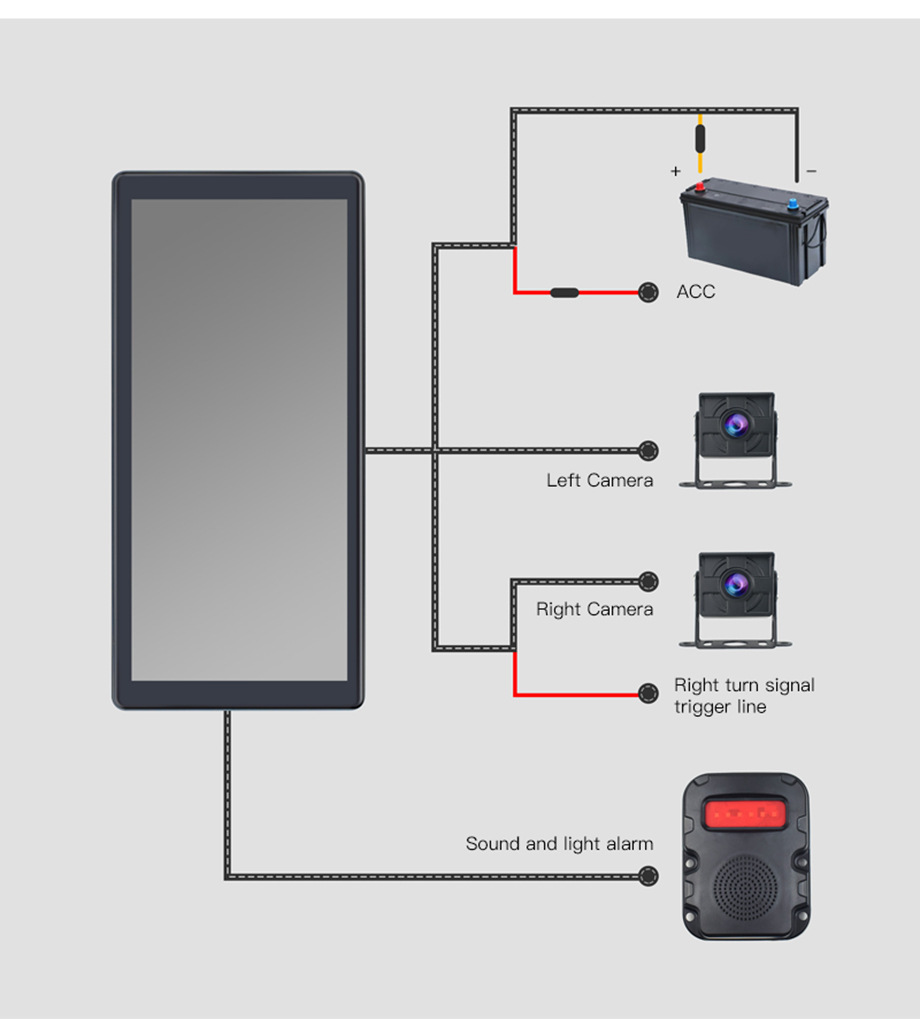 +
−
ACC
Left Camera
Right Camera
Right turn signal trigger line
Sound and light alarm