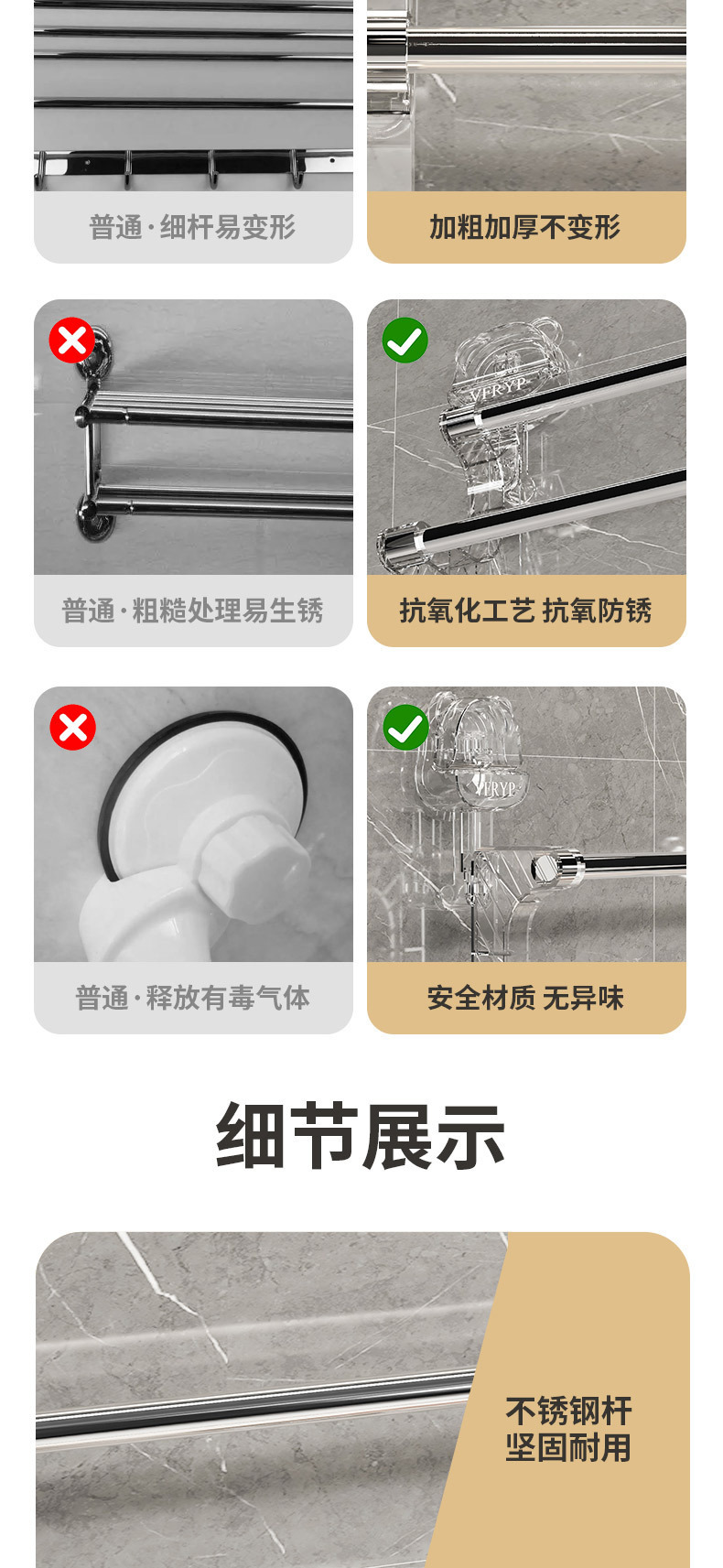 普通·细杆易变形

加粗加厚不变形

普通·粗糙处理易生锈

VFRYP

抗氧化工艺 抗氧防锈

普通·释放有毒气体

VFRYP

安全材质 无异味

细节展示

不锈钢杆
坚固耐用