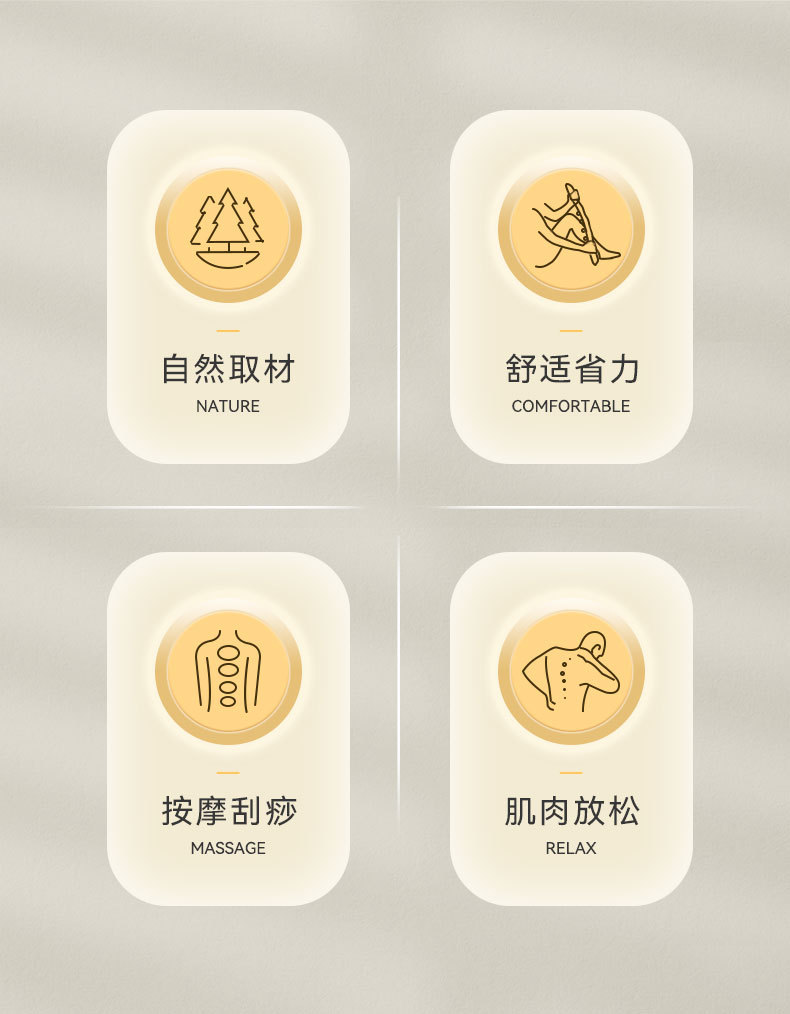 自然取材
NATURE

舒适省力
COMFORTABLE

按摩刮痧
MASSAGE

肌肉放松
RELAX