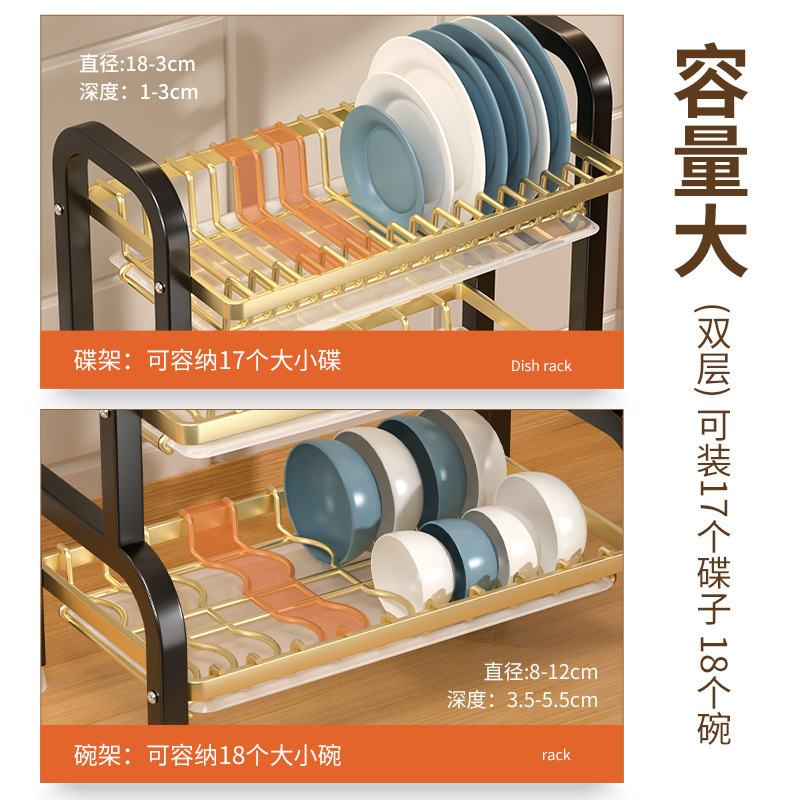 直径:18-3cm
深度：1-3cm

碟架：可容纳17个大小碟

Dish rack

直径:8-12cm
深度：3.5-5.5cm

碗架：可容纳18个大小碗

rack

容量大

(双层) 可装17个碟子 18个碗