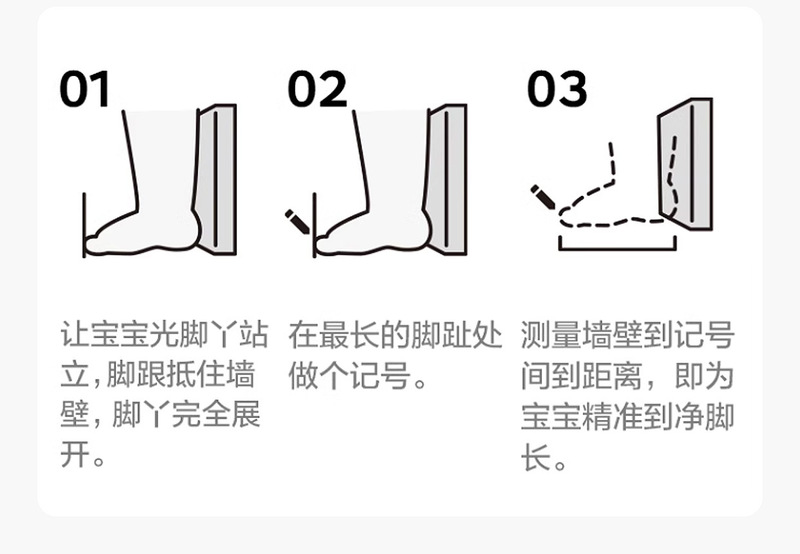 01

让宝宝光脚丫站立，脚跟抵住墙壁，脚丫完全展开。

02

在最长的脚趾处做个记号。

03

测量墙壁到记号间到距离，即为宝宝精准到净脚长。