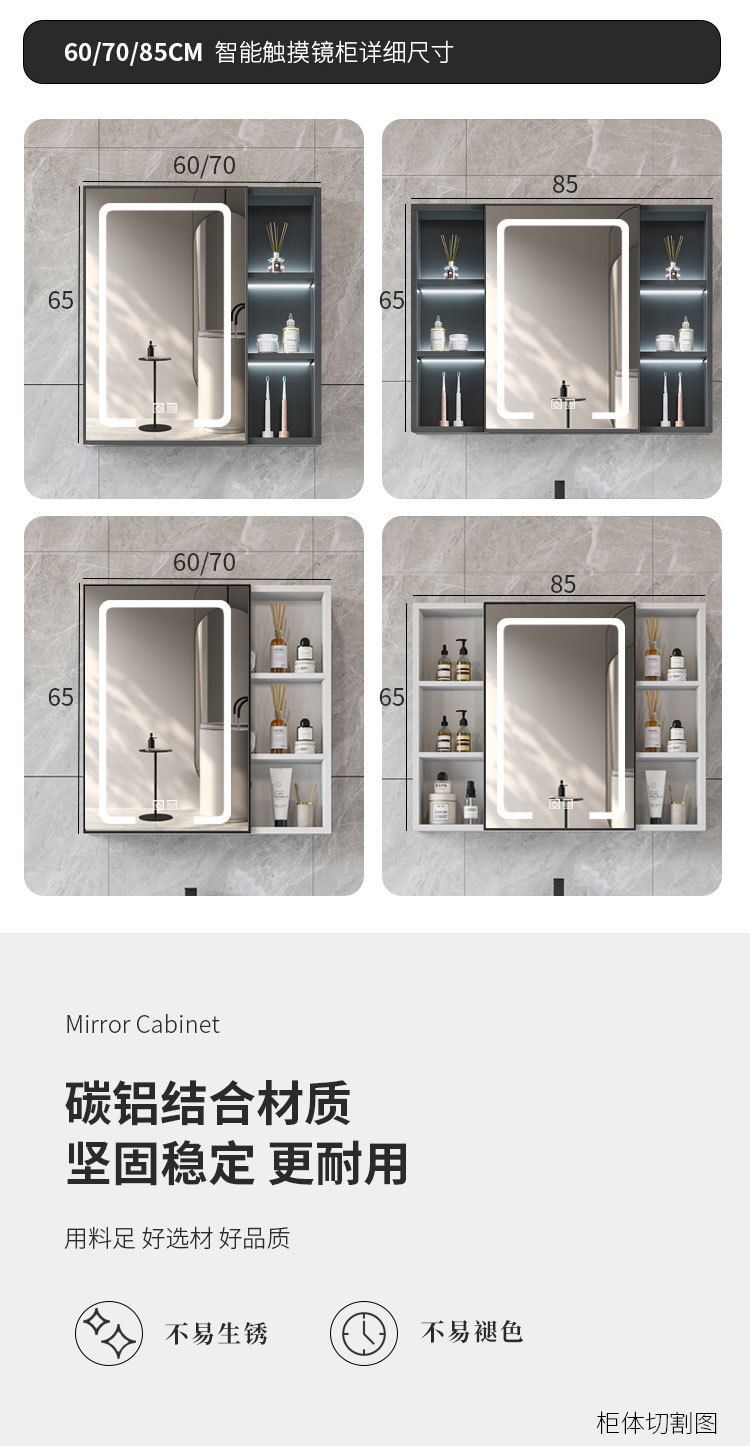 60/70/85CM 智能触摸镜柜详细尺寸

60/70
65

85
65

60/70
65

85
65

Mirror Cabinet

碳铝结合材质
坚固稳定 更耐用

用料足 好选材 好品质

不易生锈

不易褪色

柜体切割图