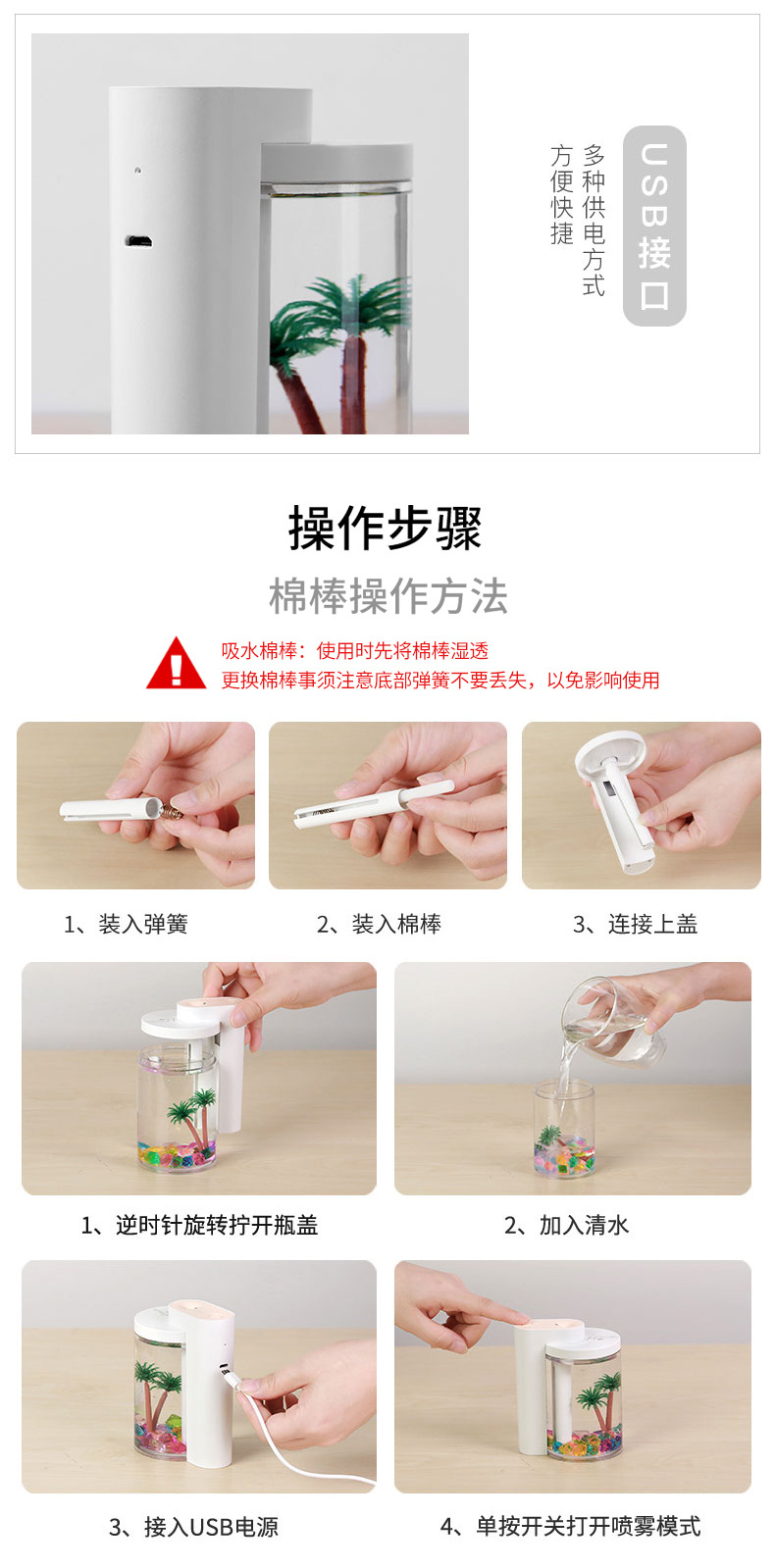 USB接口
多种供电方式
方便快捷

操作步骤
棉棒操作方法

吸水棉棒：使用时先将棉棒湿透
更换棉棒事须注意底部弹簧不要丢失，以免影响使用

1、装入弹簧
2、装入棉棒
3、连接上盖

1、逆时针旋转拧开瓶盖
2、加入清水

3、接入USB电源
4、单按开关打开喷雾模式