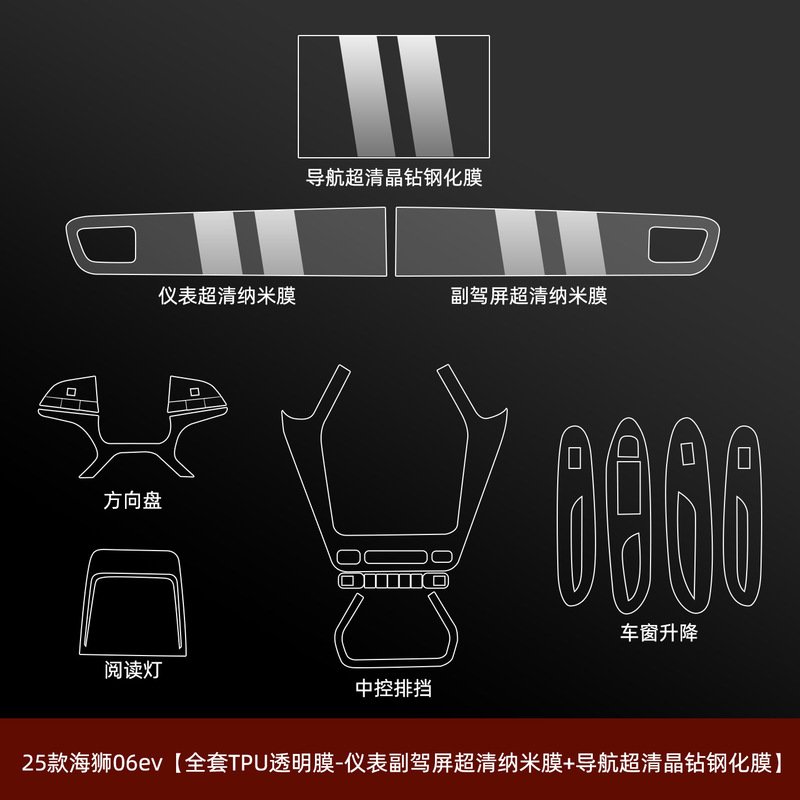 导航超清晶钻钢化膜

仪表超清纳米膜

副驾屏超清纳米膜

方向盘

阅读灯

中控排挡

车窗升降

25款海狮06ev【全套TPU透明膜-仪表副驾屏超清纳米膜+导航超清晶钻钢化膜】