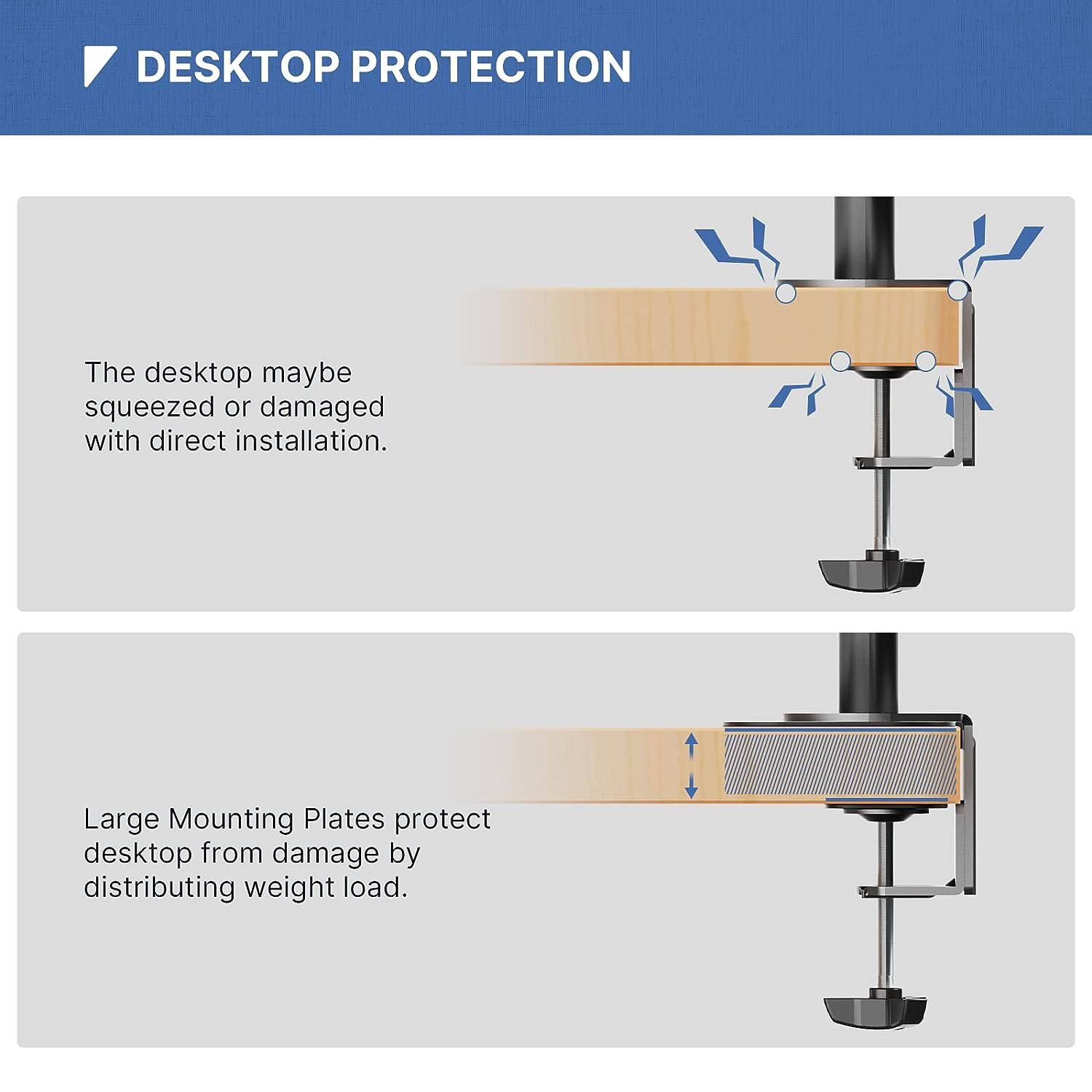 DESKTOP PROTECTION

The desktop maybe squeezed or damaged with direct installation.

Large Mounting Plates protect desktop from damage by distributing weight load.