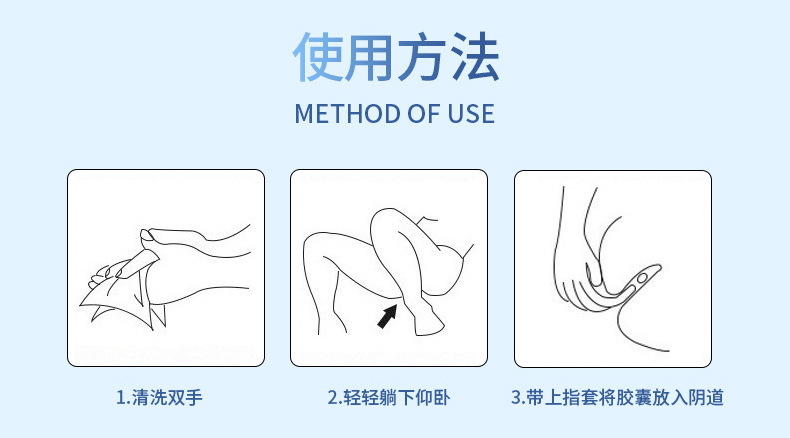 使用方法
METHOD OF USE

1.清洗双手

2.轻轻躺下仰卧

3.带上指套将胶囊放入阴道