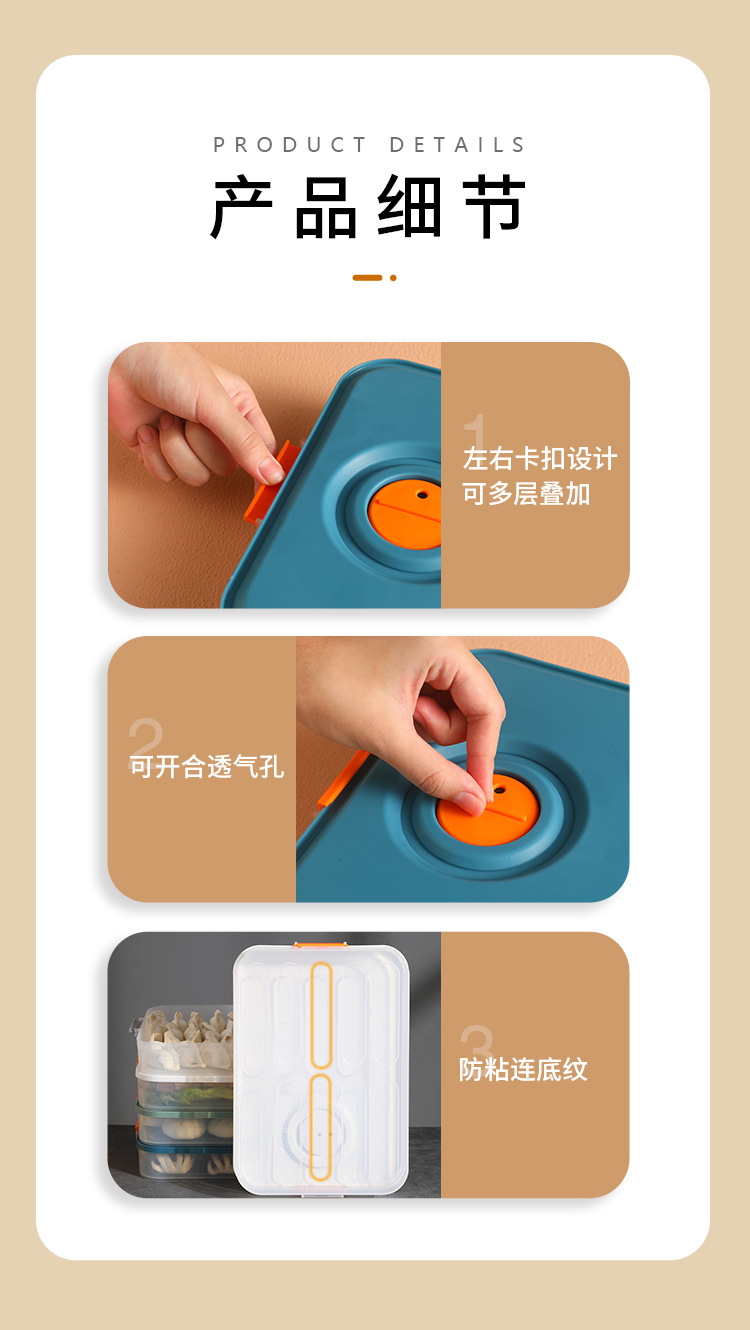 PRODUCT DETAILS

产品细节

1
左右卡扣设计
可多层叠加

2
可开合透气孔

3
防粘连底纹