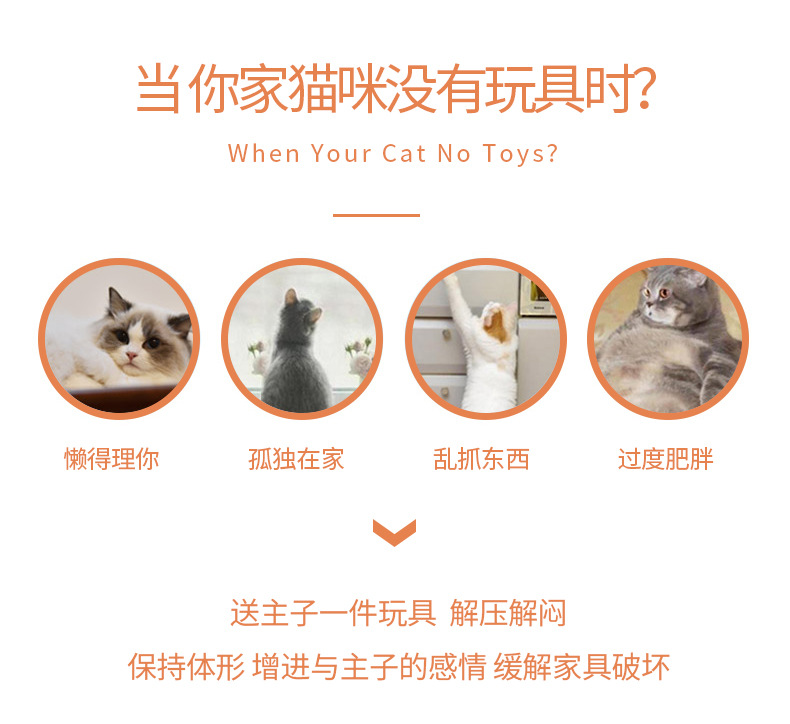 当你家猫咪没有玩具时?

When Your Cat No Toys?

懒得理你

孤独在家

乱抓东西

过度肥胖

送主子一件玩具 解压解闷

保持体形 增进与主子的感情 缓解家具破坏