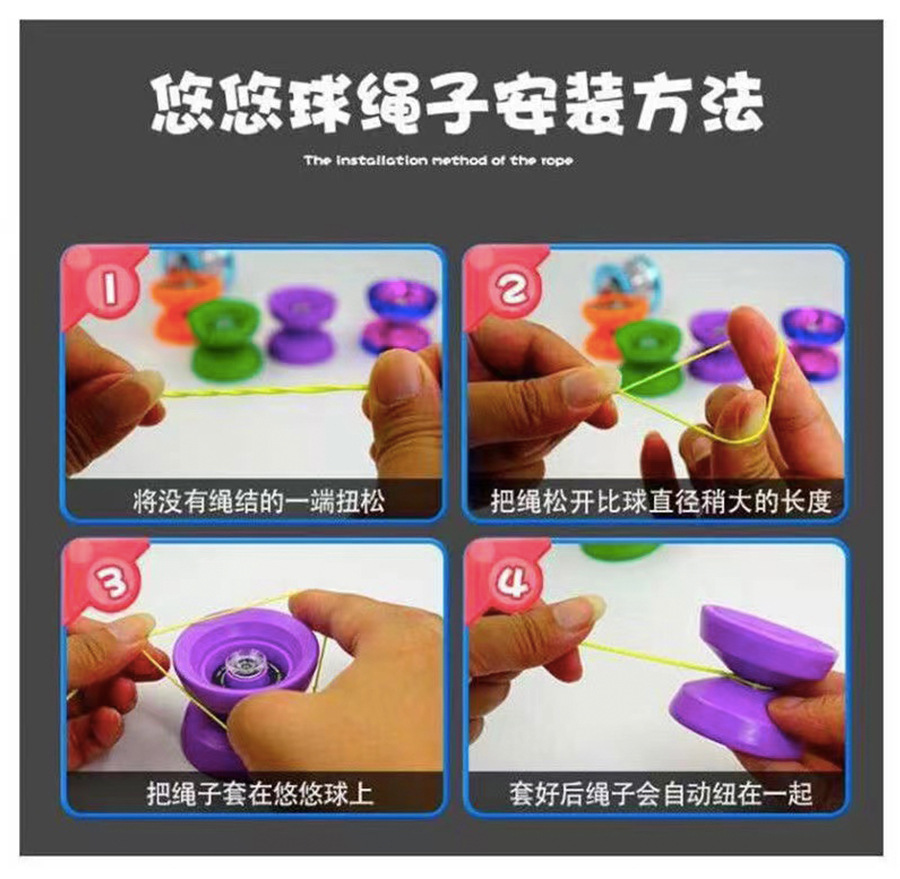 悠悠球绳子安装方法

The installation method of the rope

1

将没有绳结的一端扭松

2

把绳松开比球直径稍大的长度

3

把绳子套在悠悠球上

4

套好后绳子会自动纽在一起