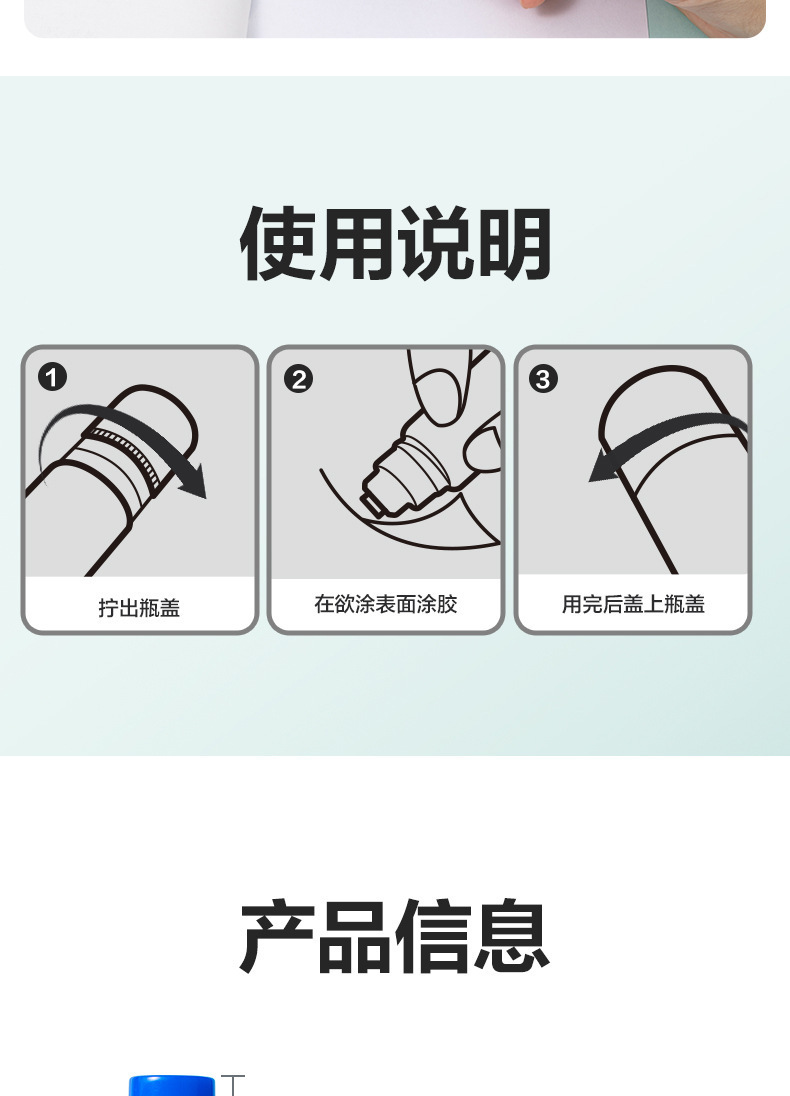 使用说明

1
拧出瓶盖

2
在欲涂表面涂胶

3
用完后盖上瓶盖

产品信息