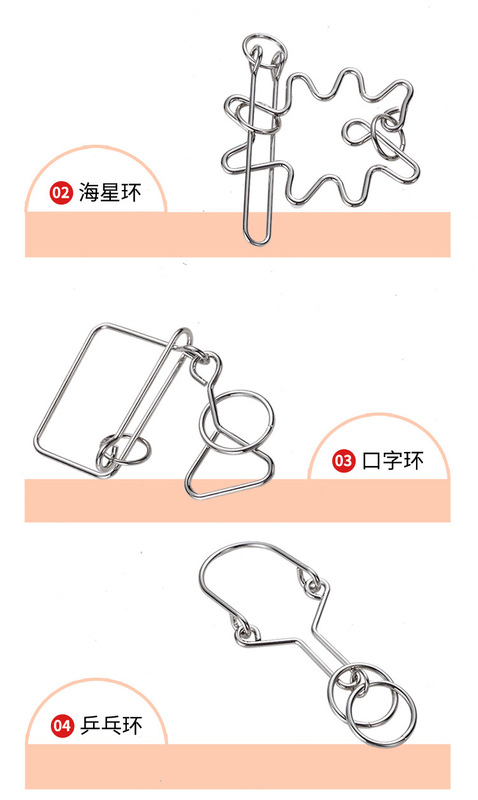 02 海星环

03 口字环

04 乒乓环