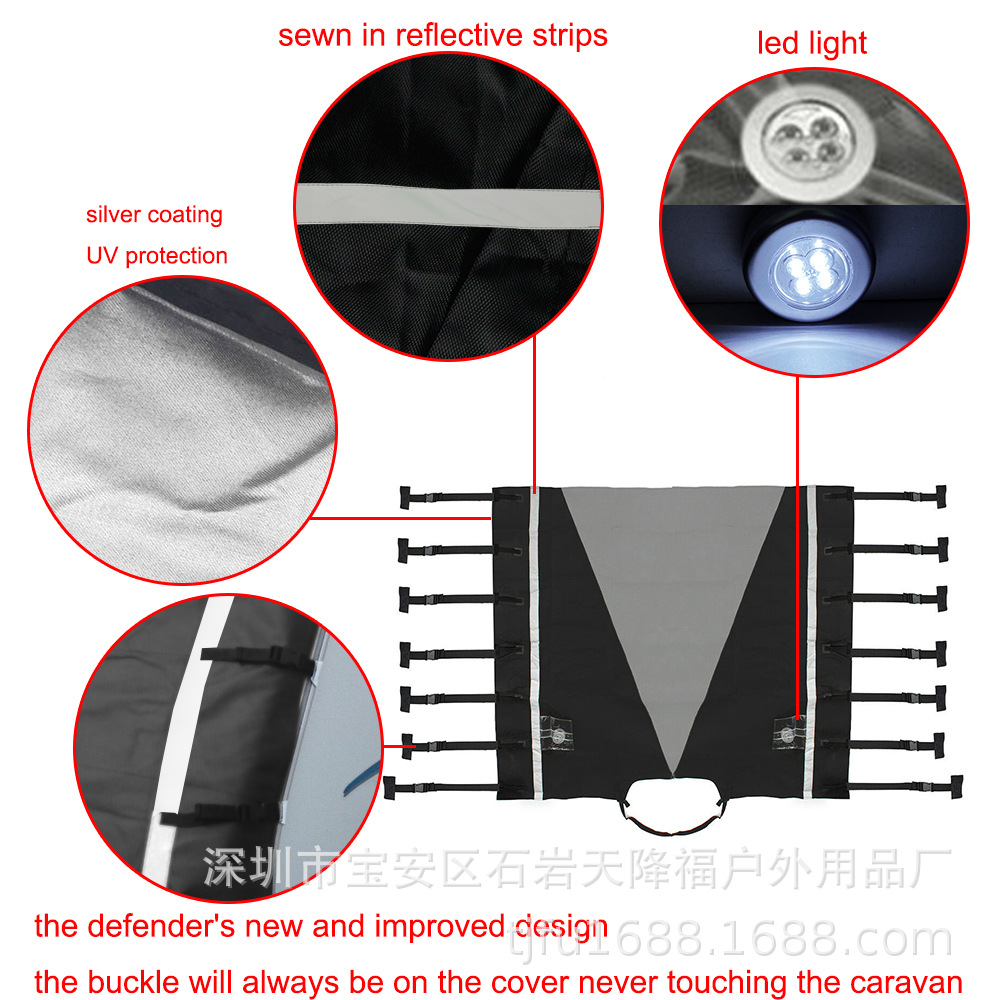 sewn in reflective strips

led light

silver coating

UV protection

深圳市宝安区石岩天降福户外用品厂

tjfu1688.1688.com

the defender's new and improved design

the buckle will always be on the cover never touching the caravan