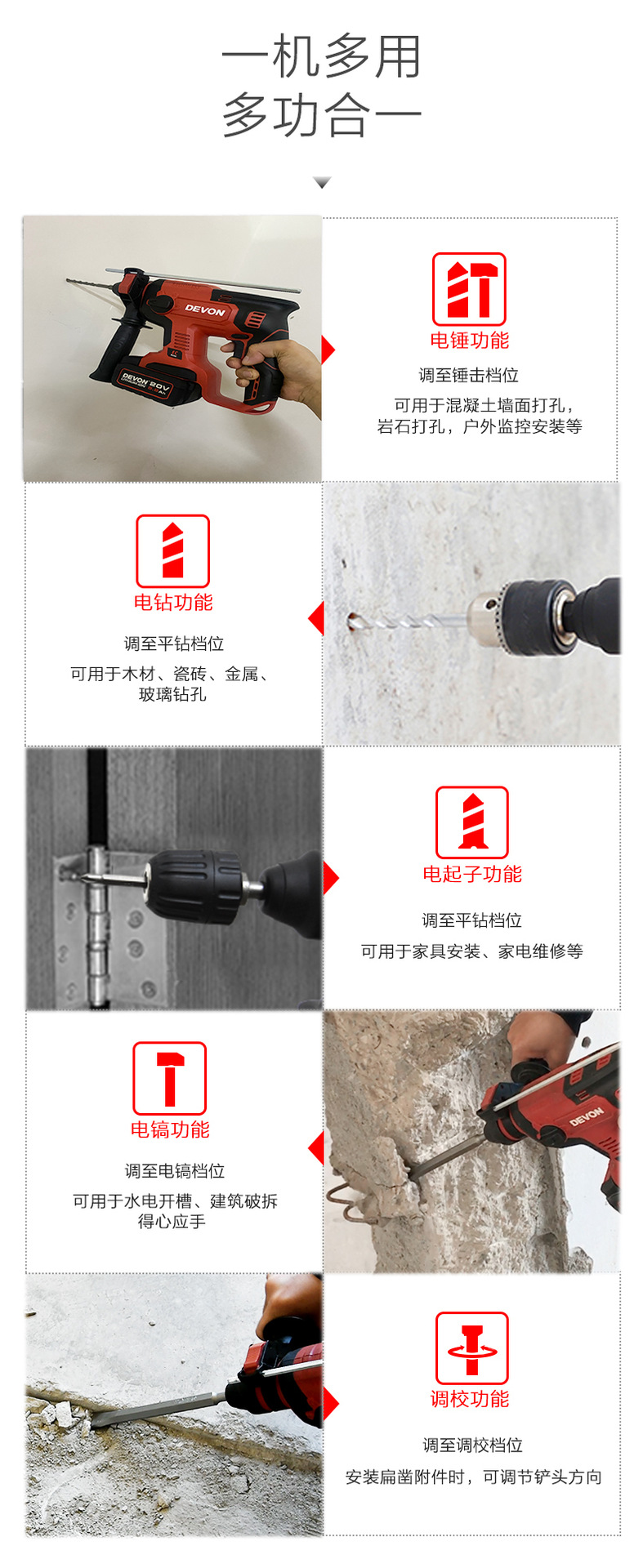 一机多用
多功合一

DEVON
DEVON 20V

电锤功能
调至锤击档位
可用于混凝土墙面打孔，岩石打孔，户外监控安装等

电钻功能
调至平钻档位
可用于木材、瓷砖、金属、玻璃钻孔

电起子功能
调至平钻档位
可用于家具安装、家电维修等

电镐功能
调至电镐档位
可用于水电开槽、建筑破拆得心应手

DEVON

调校功能
调至调校档位
安装扁凿附件时，可调节铲头方向