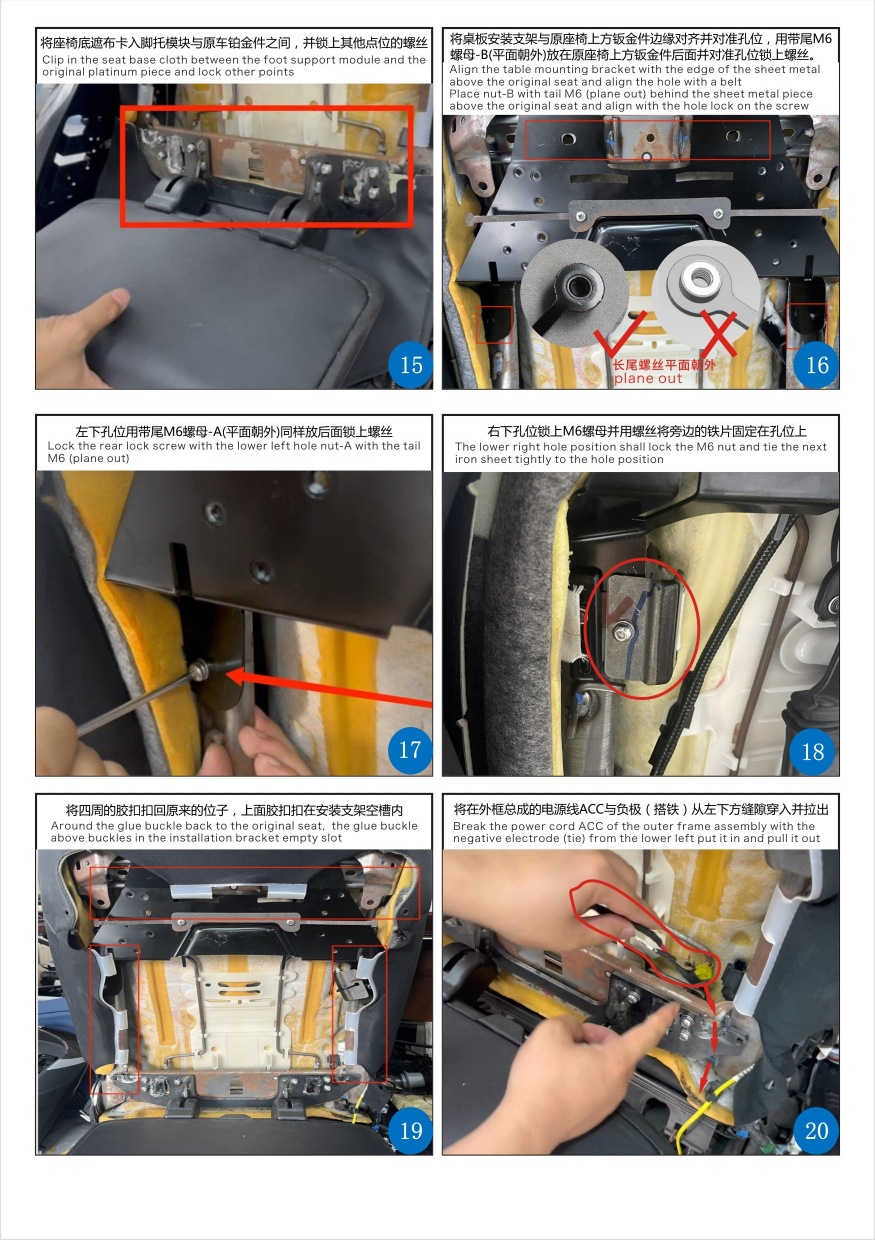 将座椅底遮布卡入脚托模块与原车铂金件之间，并锁上其他点位的螺丝
Clip in the seat base cloth between the foot support module and the original platinum piece and lock other points

15

将桌板安装支架与原座椅上方钣金件边缘对齐并对准孔位，用带尾M6螺母-B(平面朝外)放在原座椅上方钣金件后面并对准孔位锁上螺丝。
Align the table mounting bracket with the edge of the sheet metal above the original seat and align the hole with a belt
Place nut-B with tail M6 (plane out) behind the sheet metal piece above the original seat and align with the hole lock on the screw

长尾螺丝平面朝外
plane out

16

左下孔位用带尾M6螺母-A(平面朝外)同样放后面锁上螺丝
Lock the rear lock screw with the lower left hole nut-A with the tail M6 (plane out)

17

右下孔位锁上M6螺母并用螺丝将旁边的铁片固定在孔位上
The lower right hole position shall lock the M6 nut and tie the next iron sheet tightly to the hole position

18

将四周的胶扣扣回原来的位子，上面胶扣扣在安装支架空槽内
Around the glue buckle back to the original seat, the glue buckle above buckles in the installation bracket empty slot

19

将在外框总成的电源线ACC与负极（搭铁）从左下方缝隙穿入并拉出
Break the power cord ACC of the outer frame assembly with the negative electrode (tie) from the lower left put it in and pull it out

20