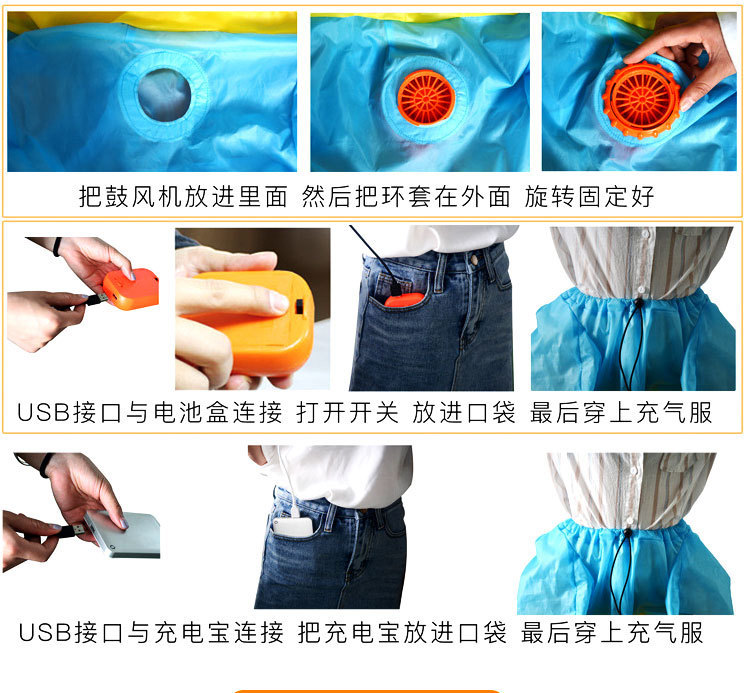 把鼓风机放进里面 然后把环套在外面 旋转固定好

USB接口与电池盒连接 打开开关 放进口袋 最后穿上充气服

USB接口与充电宝连接 把充电宝放进口袋 最后穿上充气服