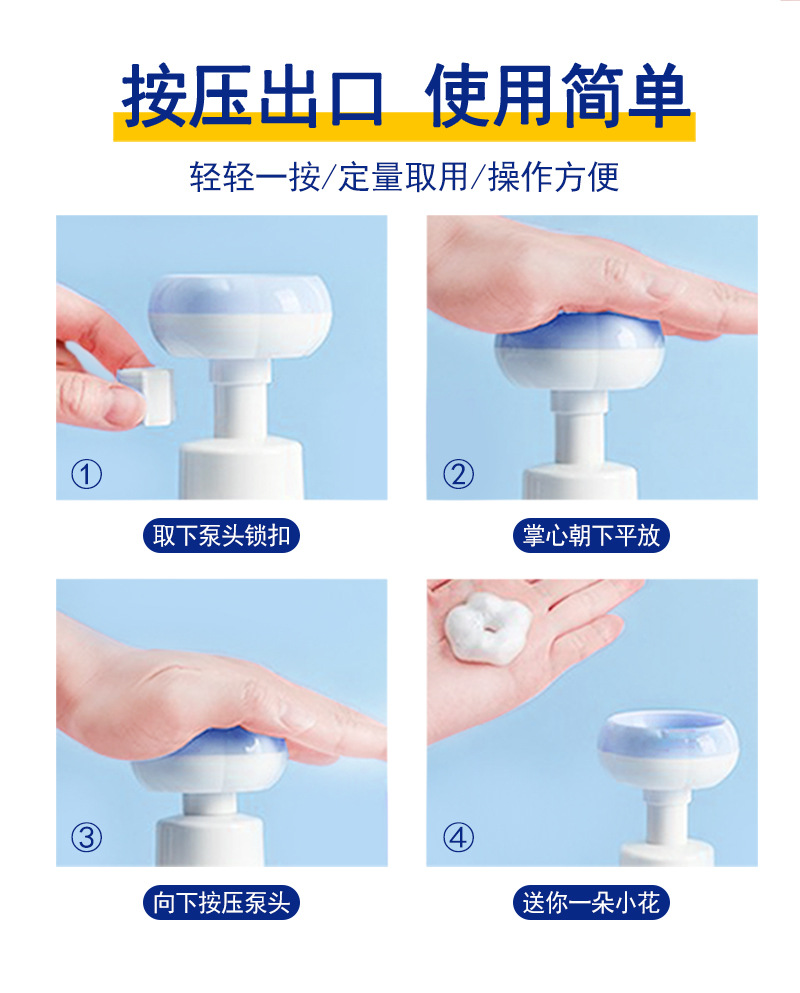 按压出口 使用简单

轻轻一按/定量取用/操作方便

①

取下泵头锁扣

②

掌心朝下平放

③

向下按压泵头

④

送你一朵小花