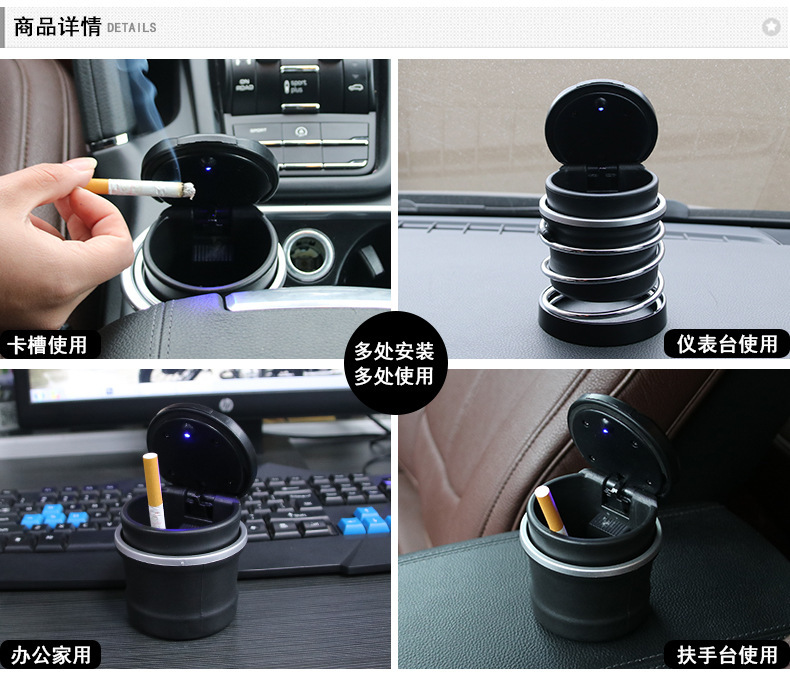 商品详情 DETAILS

卡槽使用

仪表台使用

多处安装
多处使用

办公家用

扶手台使用