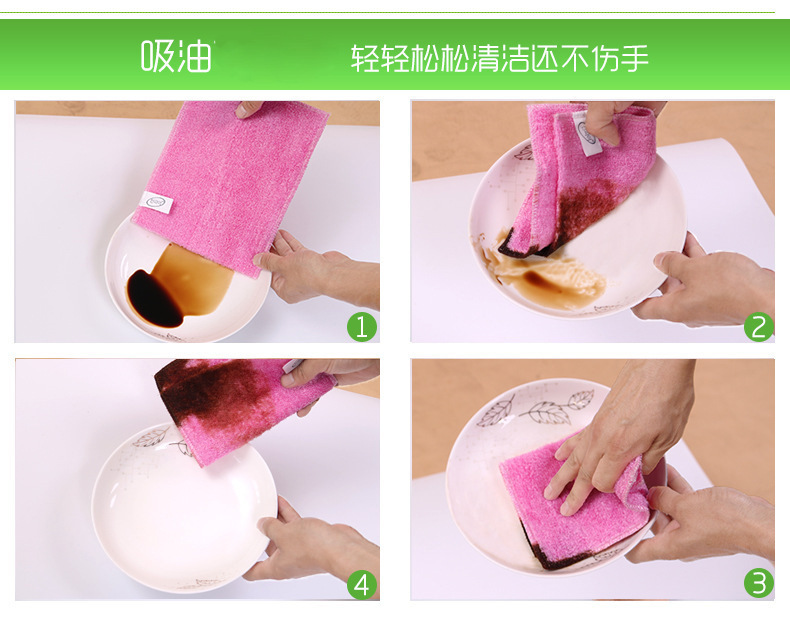 吸油 轻轻松松清洁还不伤手

1

2

4

3