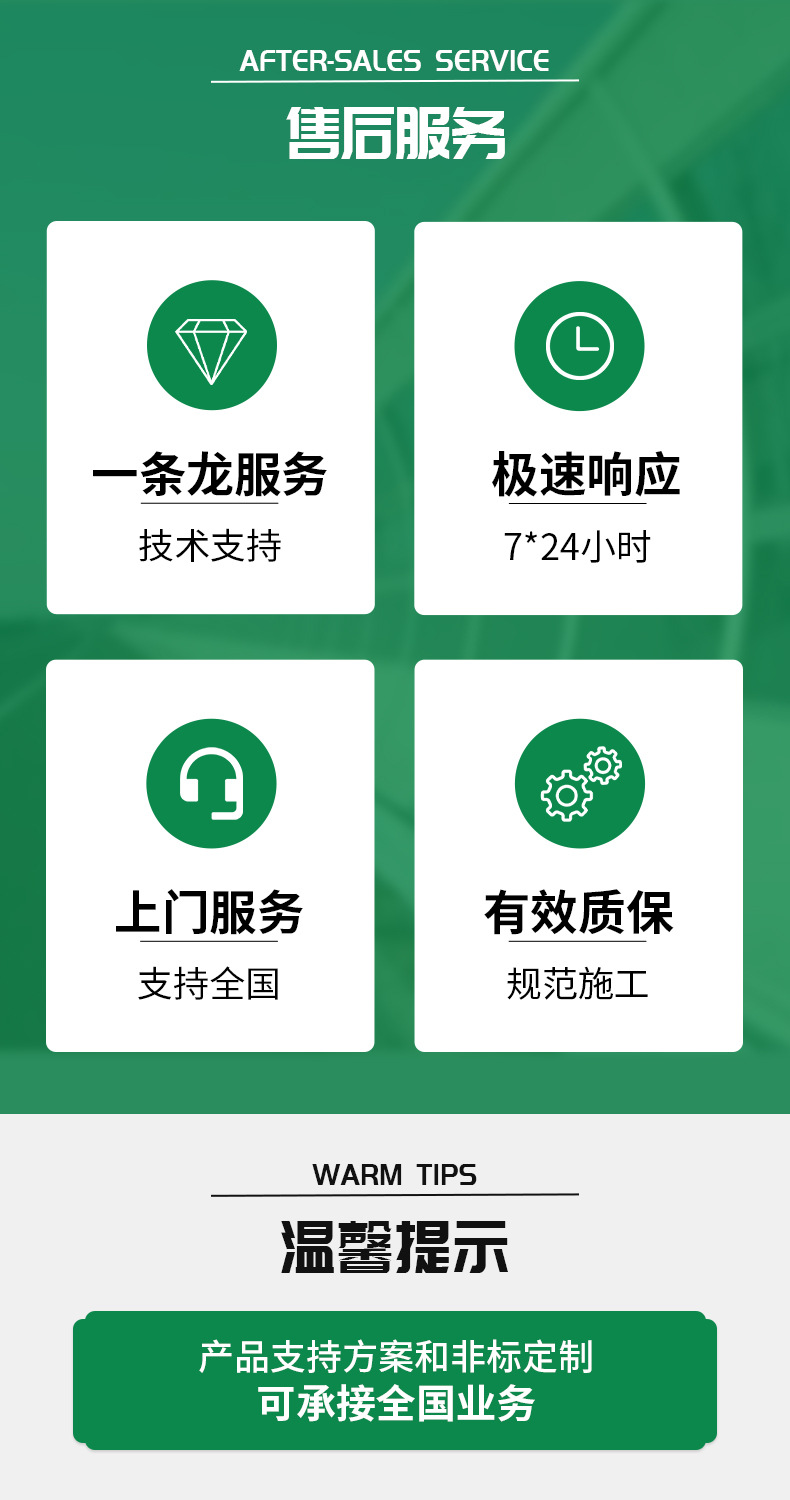 AFTER-SALES SERVICE

售后服务

一条龙服务

技术支持

极速响应

7*24小时

上门服务

支持全国

有效质保

规范施工

WARM TIPS

温馨提示

产品支持方案和非标定制
可承接全国业务