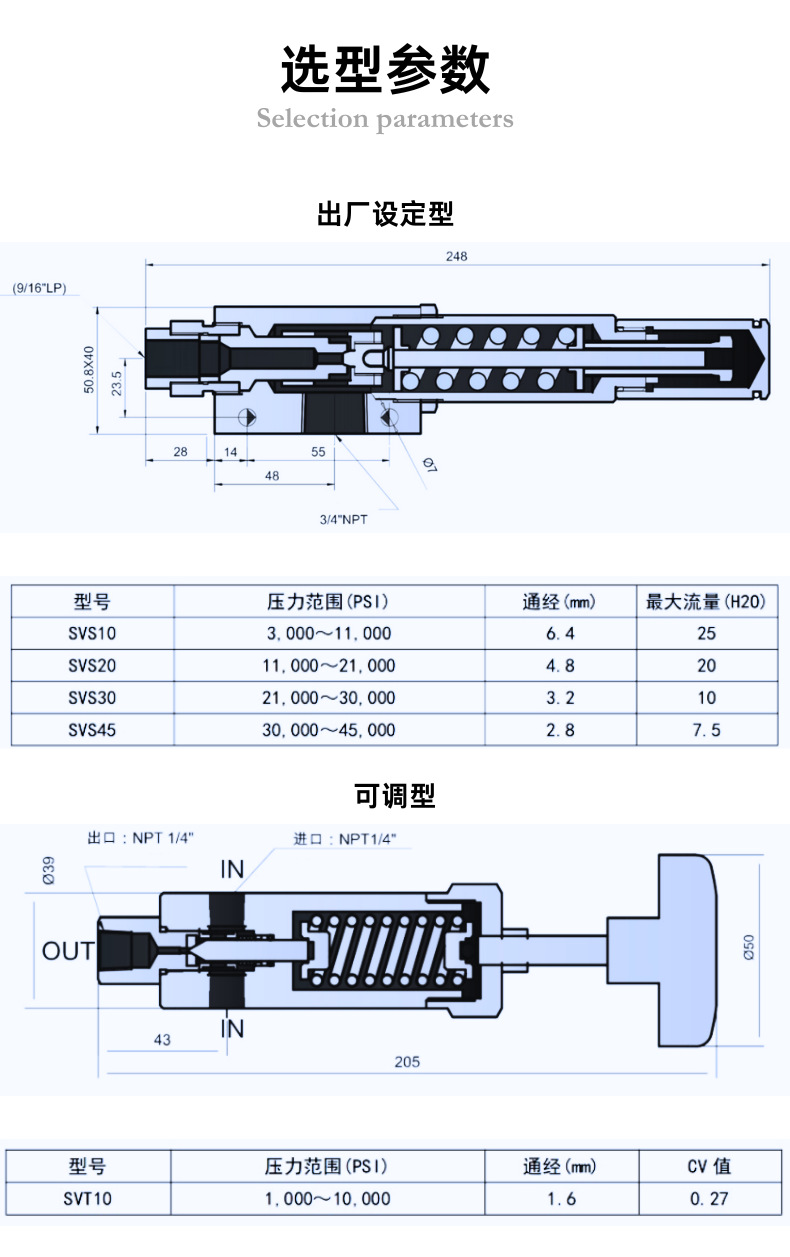 选型参数
Selection parameters

出厂设定型

248
(9/16"LP)
50.8X40
23.5
28
14
55
48
Ø7
3/4"NPT

| 型号 | 压力范围(PSI) | 通经(mm) | 最大流量(H20) |
|---|---|---|---|
| SVS10 | 3,000～11,000 | 6.4 | 25 |
| SVS20 | 11,000～21,000 | 4.8 | 20 |
| SVS30 | 21,000～30,000 | 3.2 | 10 |
| SVS45 | 30,000～45,000 | 2.8 | 7.5 |

可调型

出口：NPT 1/4"
进口：NPT1/4"
Ø39
IN
OUT
IN
Ø50
43
205

| 型号 | 压力范围(PSI) | 通经(mm) | CV 值 |
|---|---|---|---|
| SVT10 | 1,000～10,000 | 1.6 | 0.27 |