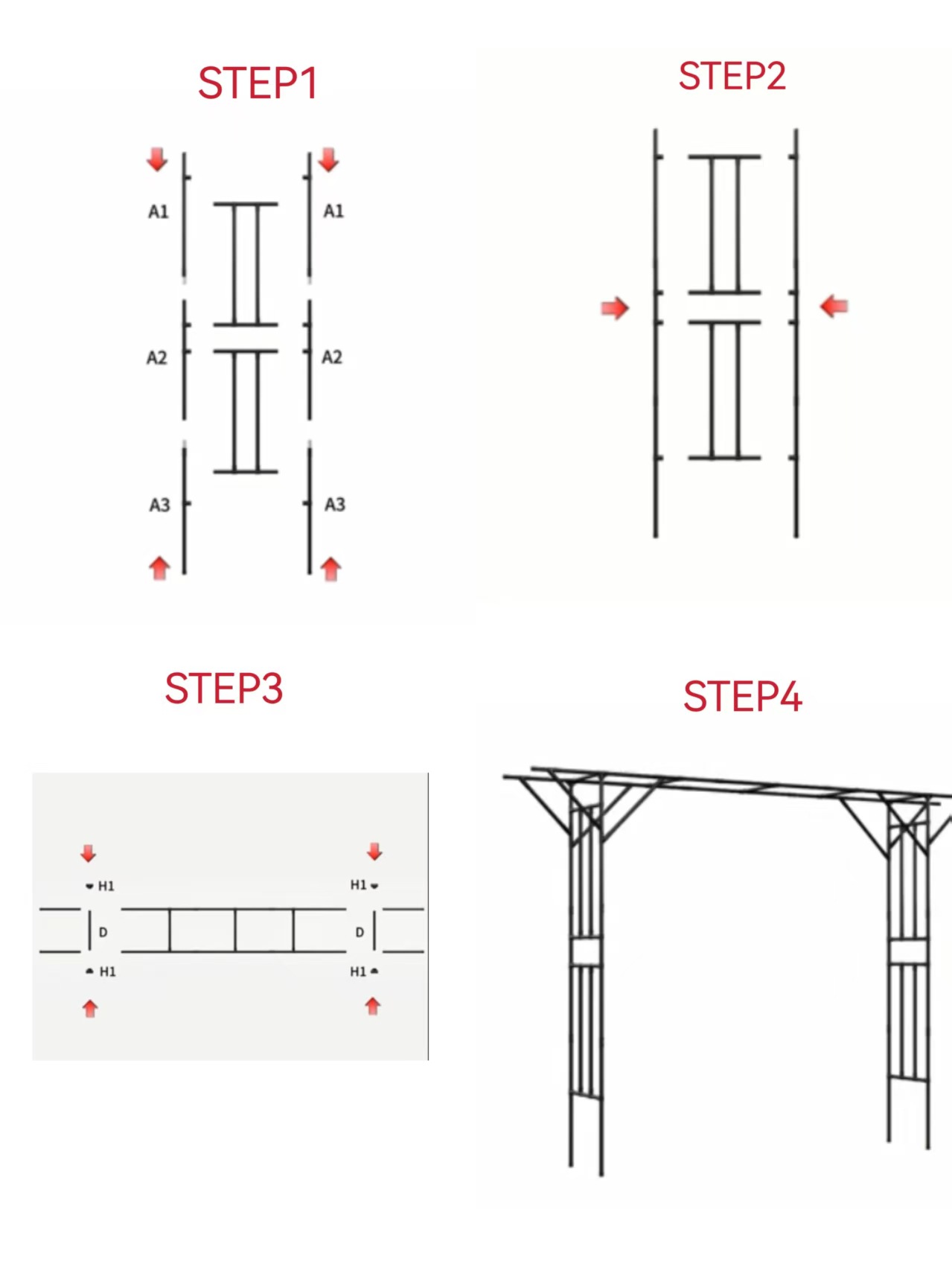 STEP1

A1
A1
A2
A2
A3
A3

STEP2

STEP3

H1
H1
D
D
H1
H1

STEP4