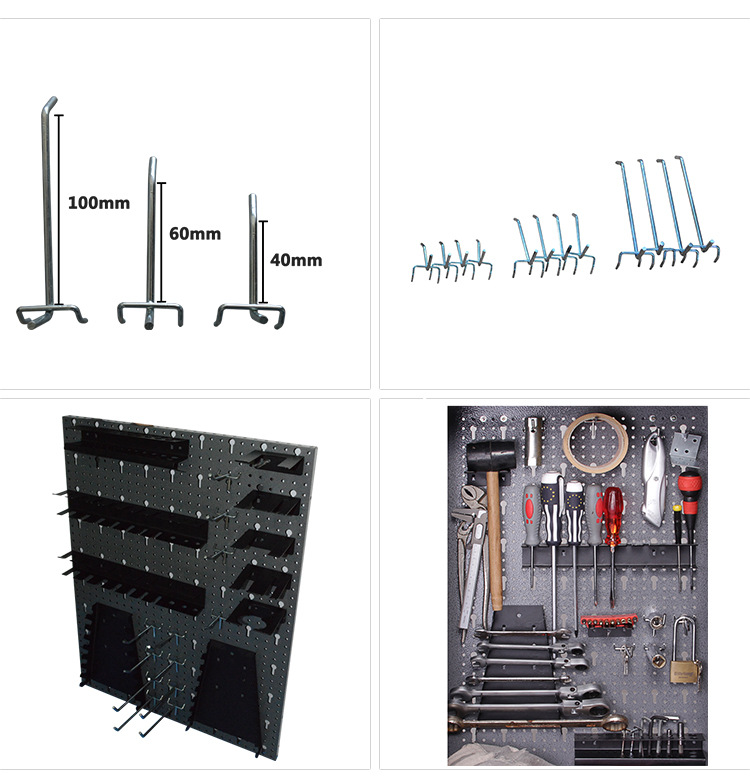 100mm

60mm

40mm