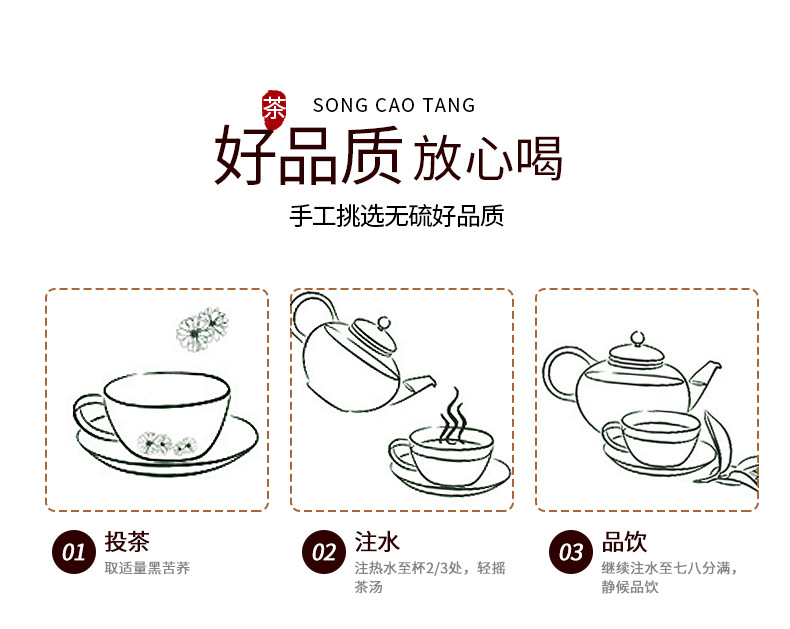 茶 SONG CAO TANG

好品质 放心喝

手工挑选无硫好品质

01 投茶
取适量黑苦荞

02 注水
注热水至杯2/3处，轻摇茶汤

03 品饮
继续注水至七八分满，静候品饮