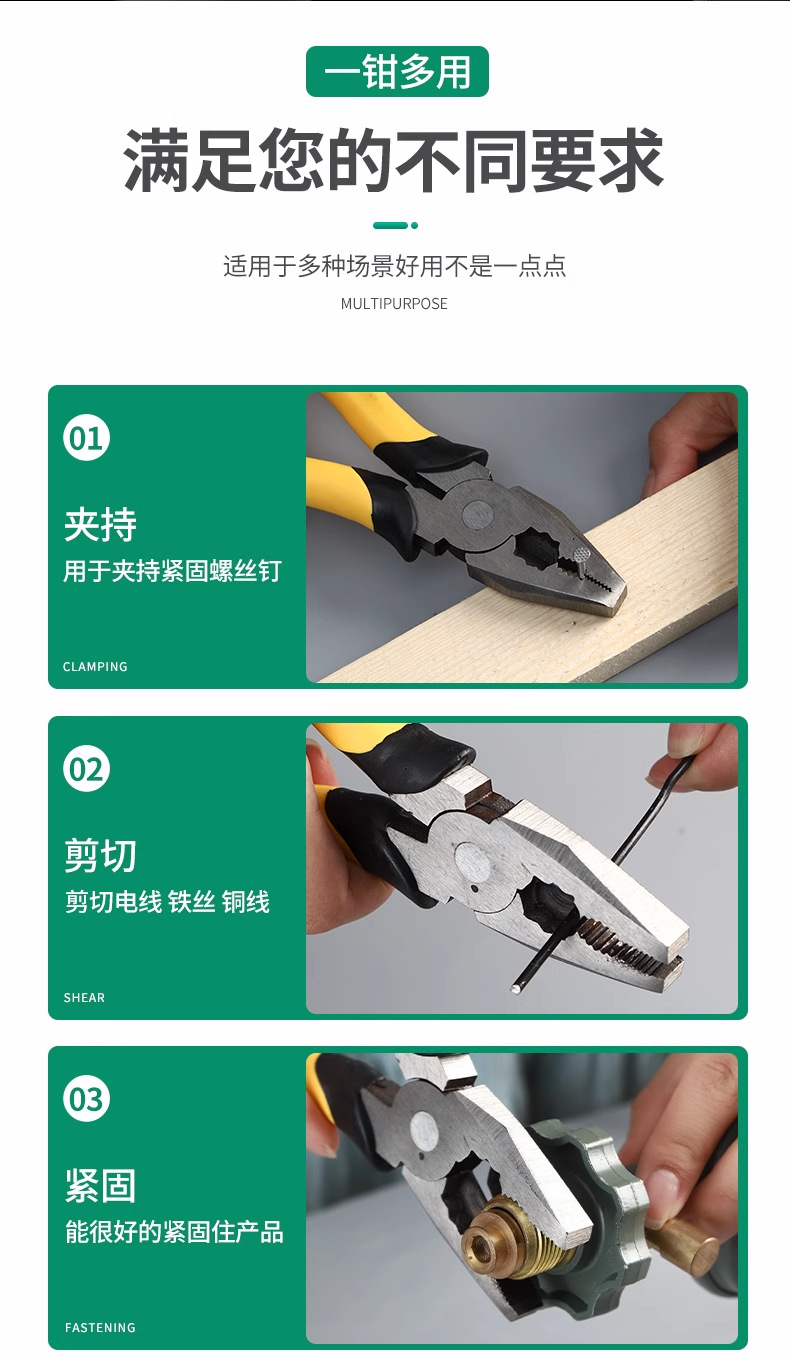 一钳多用

满足您的不同要求

适用于多种场景好用不是一点点

MULTIPURPOSE

01

夹持

用于夹持紧固螺丝钉

CLAMPING

02

剪切

剪切电线 铁丝 铜线

SHEAR

03

紧固

能很好的紧固住产品

FASTENING