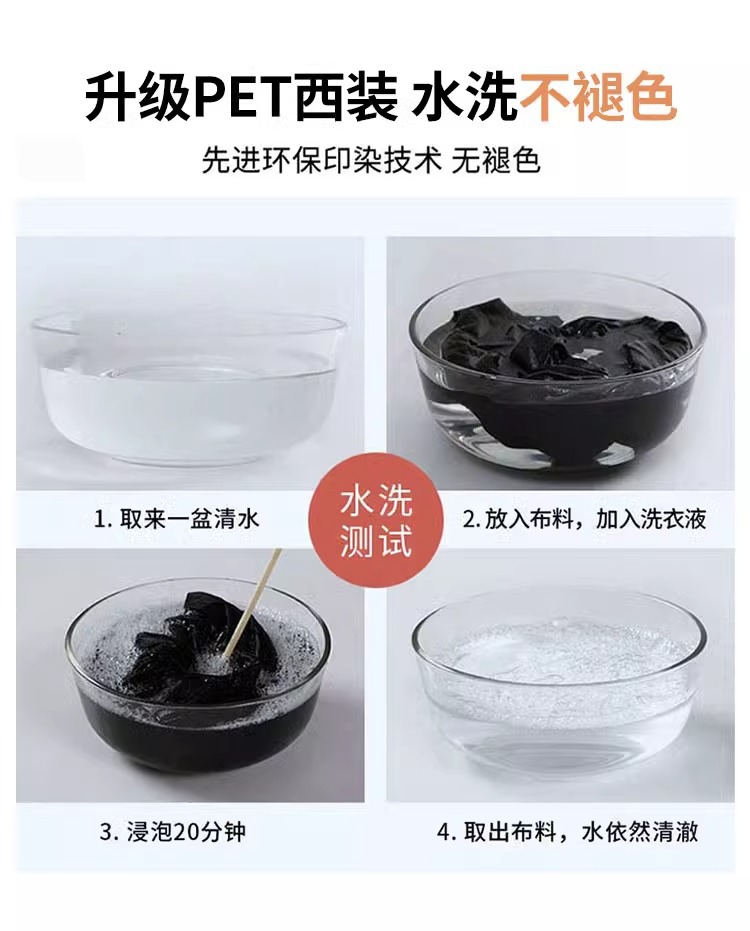 升级PET西装 水洗不褪色

先进环保印染技术 无褪色

1. 取来一盆清水

水洗测试

2. 放入布料，加入洗衣液

3. 浸泡20分钟

4. 取出布料，水依然清澈