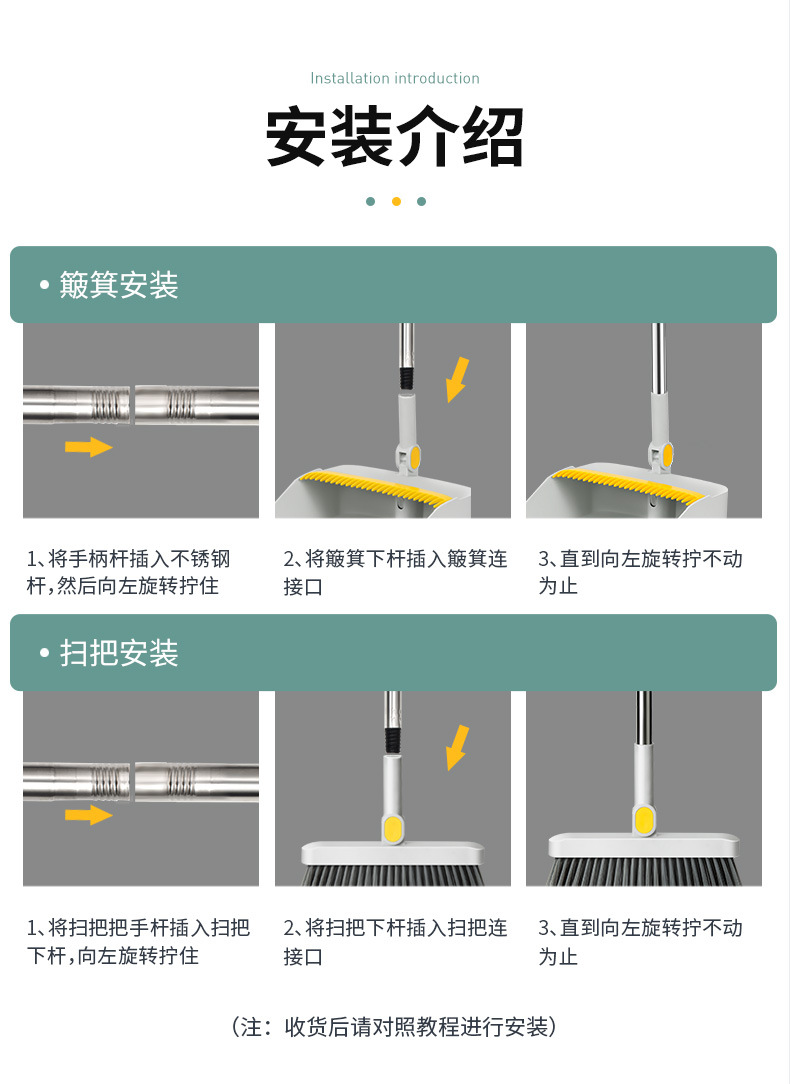 Installation introduction

安装介绍

• 簸箕安装

1、将手柄杆插入不锈钢杆，然后向左旋转拧住

2、将簸箕下杆插入簸箕连接口

3、直到向左旋转拧不动为止

• 扫把安装

1、将扫把把手杆插入扫把下杆，向左旋转拧住

2、将扫把下杆插入扫把连接口

3、直到向左旋转拧不动为止

（注：收货后请对照教程进行安装）