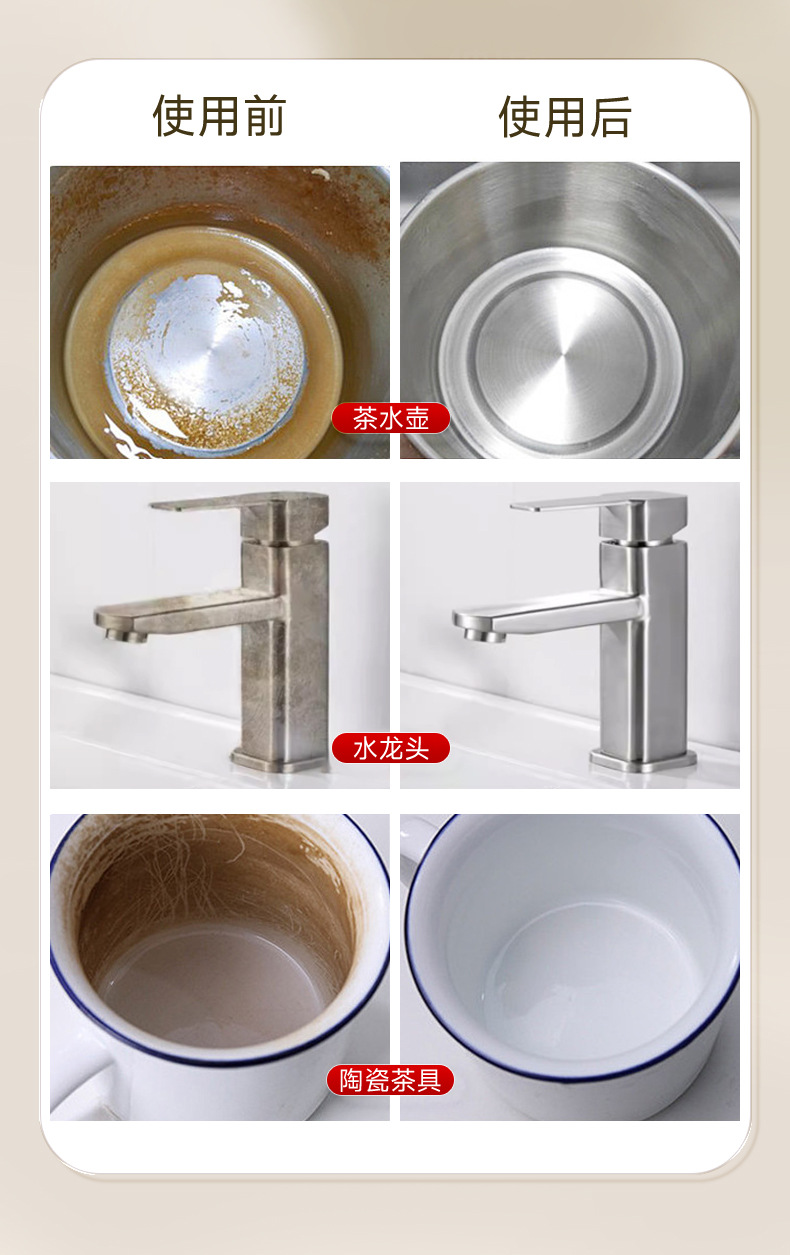 使用前

使用后

茶水壶

水龙头

陶瓷茶具