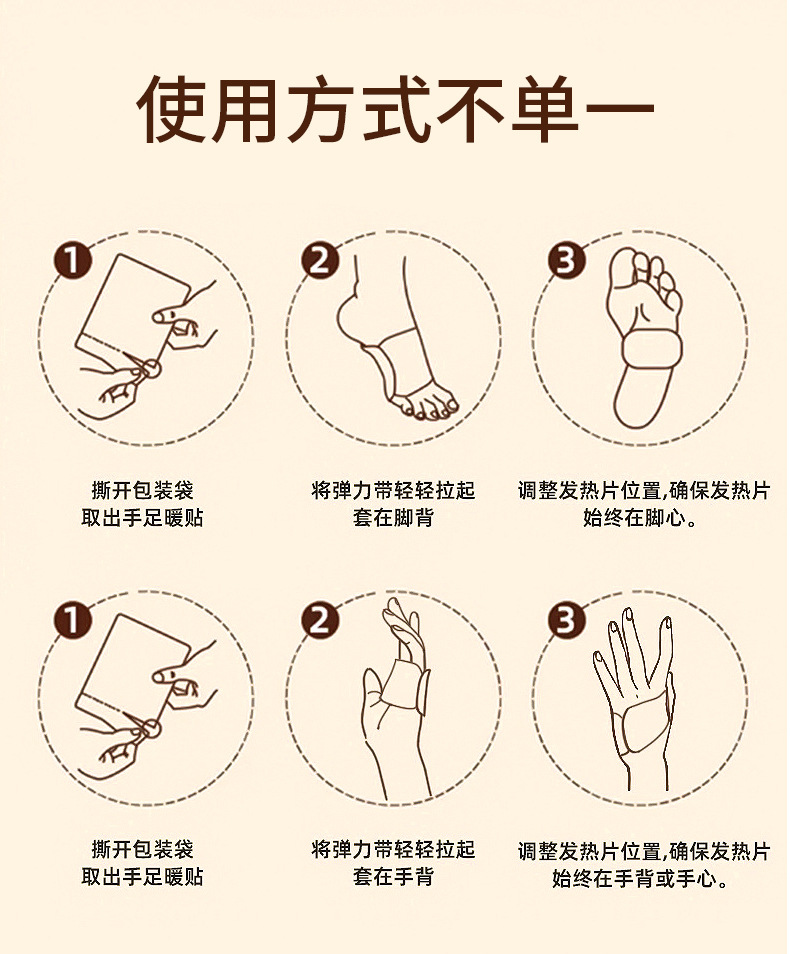 使用方式不单一

1
撕开包装袋
取出手足暖贴

2
将弹力带轻轻拉起
套在脚背

3
调整发热片位置,确保发热片
始终在脚心。

1
撕开包装袋
取出手足暖贴

2
将弹力带轻轻拉起
套在手背

3
调整发热片位置,确保发热片
始终在手背或手心。