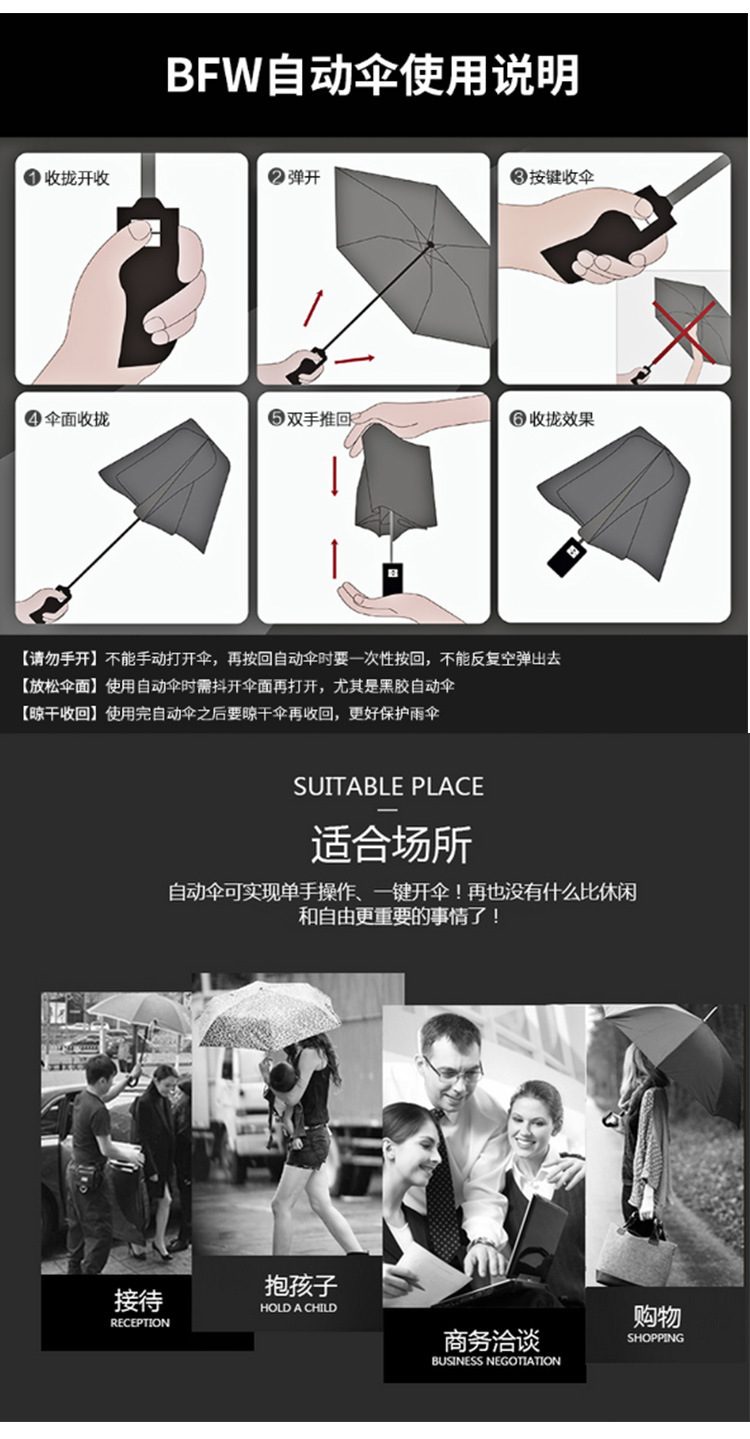 BFW自动伞使用说明

❶收拢开收

❷弹开

❸按键收伞

❹伞面收拢

❺双手推回

❻收拢效果

【请勿手开】不能手动打开伞，再按回自动伞时要一次性按回，不能反复空弹出去
【放松伞面】使用自动伞时需抖开伞面再打开，尤其是黑胶自动伞
【晾干收回】使用完自动伞之后要晾干伞再收回，更好保护雨伞

SUITABLE PLACE
适合场所
自动伞可实现单手操作、一键开伞！再也没有什么比休闲和自由更重要的事情了！

接待
RECEPTION

抱孩子
HOLD A CHILD

商务洽谈
BUSINESS NEGOTIATION

购物
SHOPPING