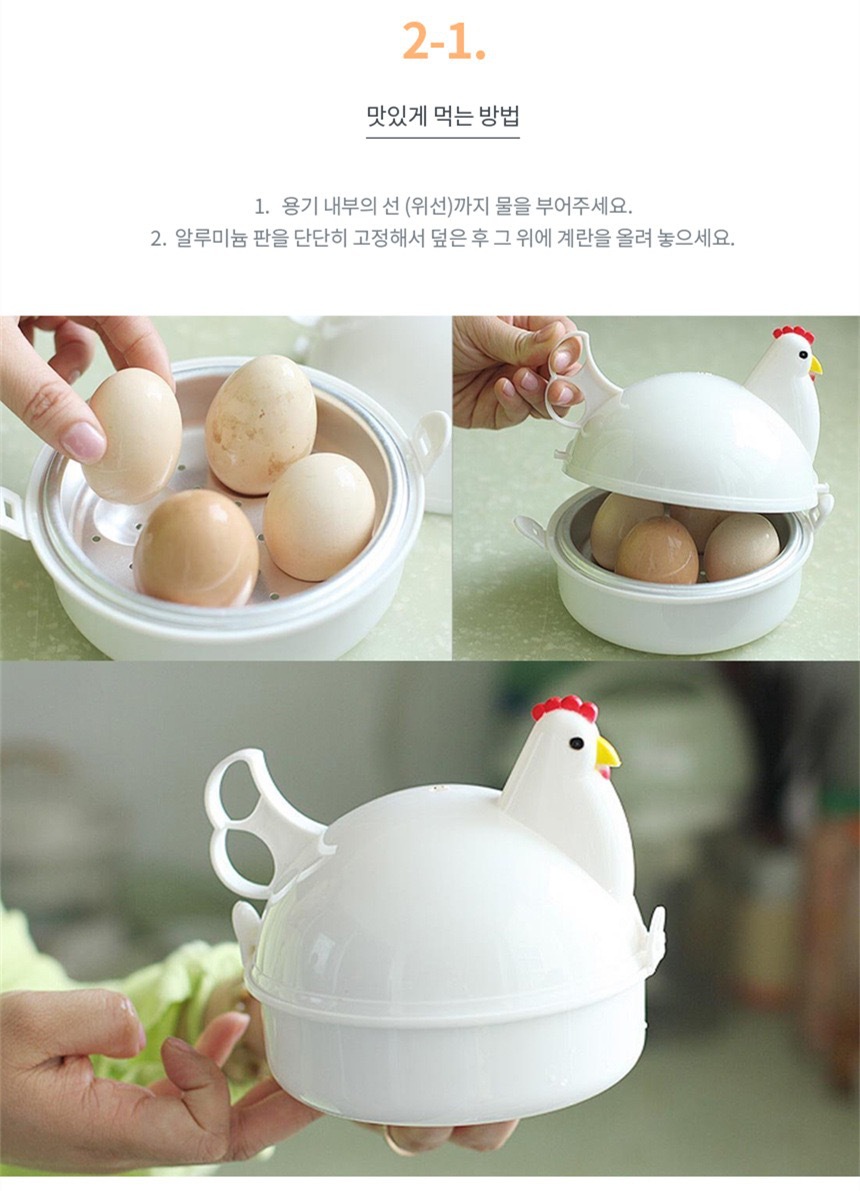 2-1.

맛있게 먹는 방법

1. 용기 내부의 선 (위선)까지 물을 부어주세요.
2. 알루미늄 판을 단단히 고정해서 덮은 후 그 위에 계란을 올려 놓으세요.