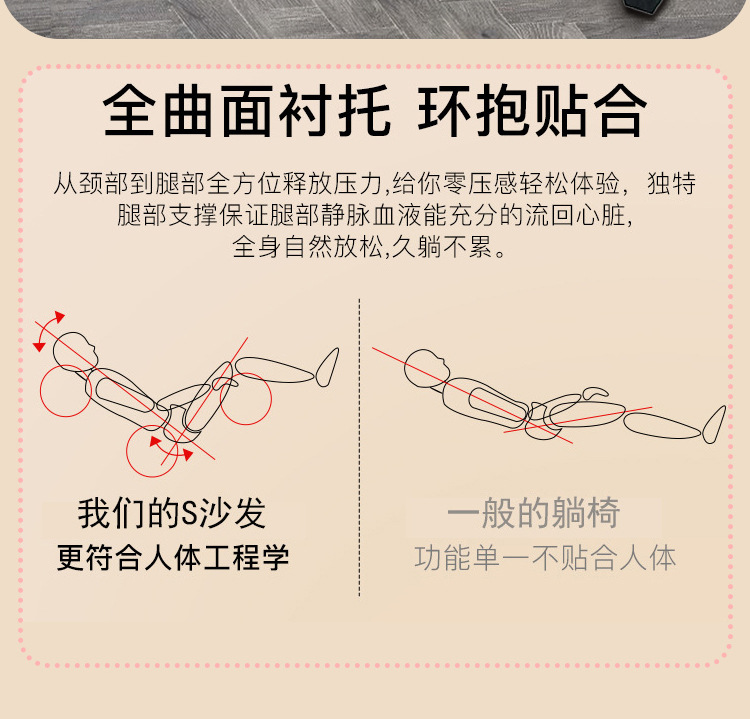 全曲面衬托 环抱贴合

从颈部到腿部全方位释放压力,给你零压感轻松体验，独特腿部支撑保证腿部静脉血液能充分的流回心脏,全身自然放松,久躺不累。

我们的S沙发
更符合人体工程学

一般的躺椅
功能单一不贴合人体