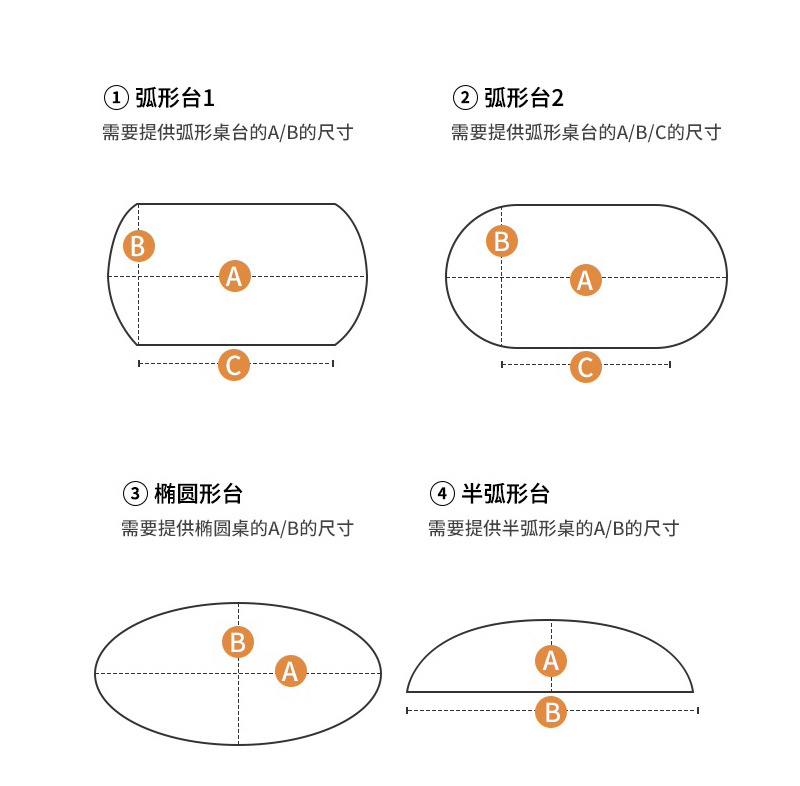 ① 弧形台1
需要提供弧形桌台的A/B的尺寸

B
A
C

② 弧形台2
需要提供弧形桌台的A/B/C的尺寸

B
A
C

③ 椭圆形台
需要提供椭圆桌的A/B的尺寸

B
A

④ 半弧形台
需要提供半弧形桌的A/B的尺寸

A
B