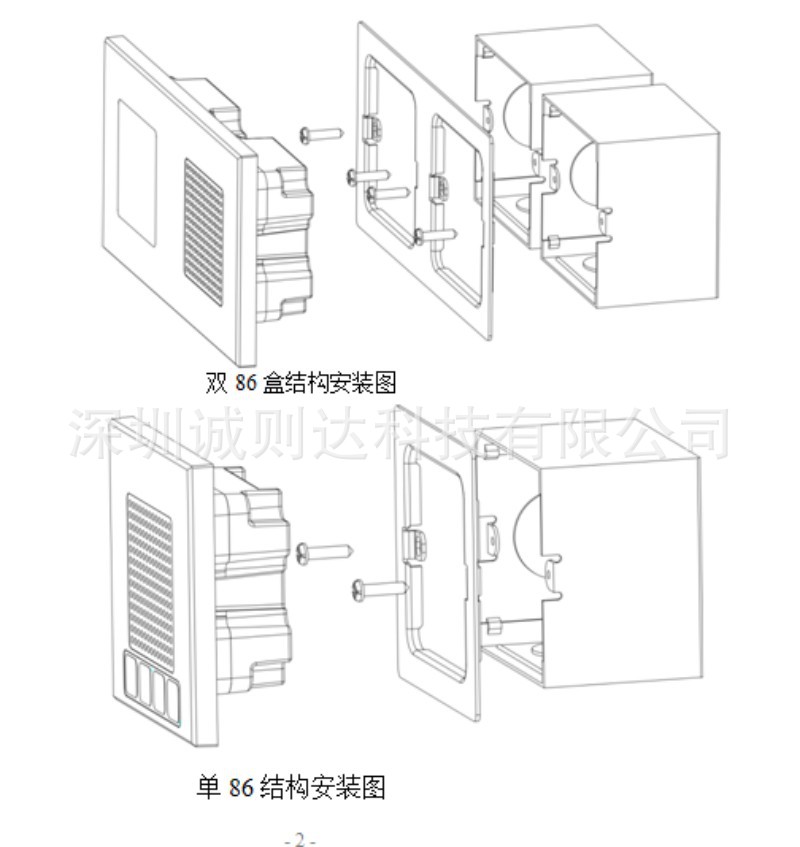 双 86 盒结构安装图

深圳诚则达科技有限公司

单 86 结构安装图

- 2 -