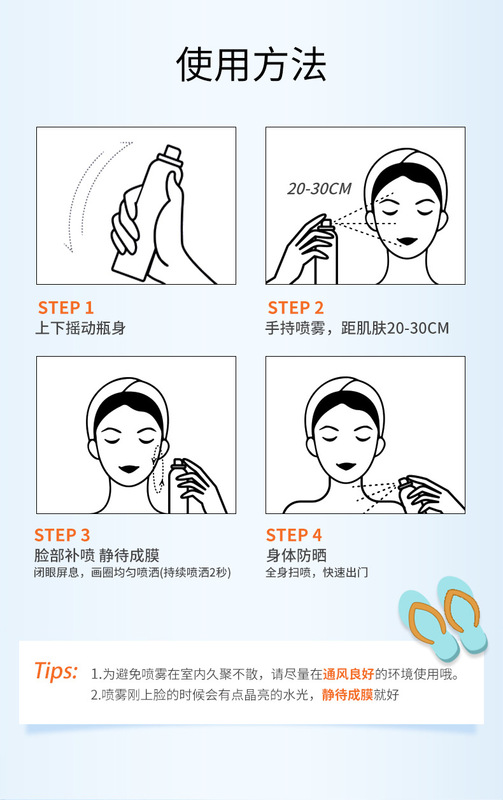 使用方法

20-30CM

STEP 1
上下摇动瓶身

STEP 2
手持喷雾，距肌肤20-30CM

STEP 3
脸部补喷 静待成膜
闭眼屏息，画圈均匀喷洒(持续喷洒2秒)

STEP 4
身体防晒
全身扫喷，快速出门

Tips: 1.为避免喷雾在室内久聚不散，请尽量在通风良好的环境使用哦。
2.喷雾刚上脸的时候会有点晶亮的水光，静待成膜就好