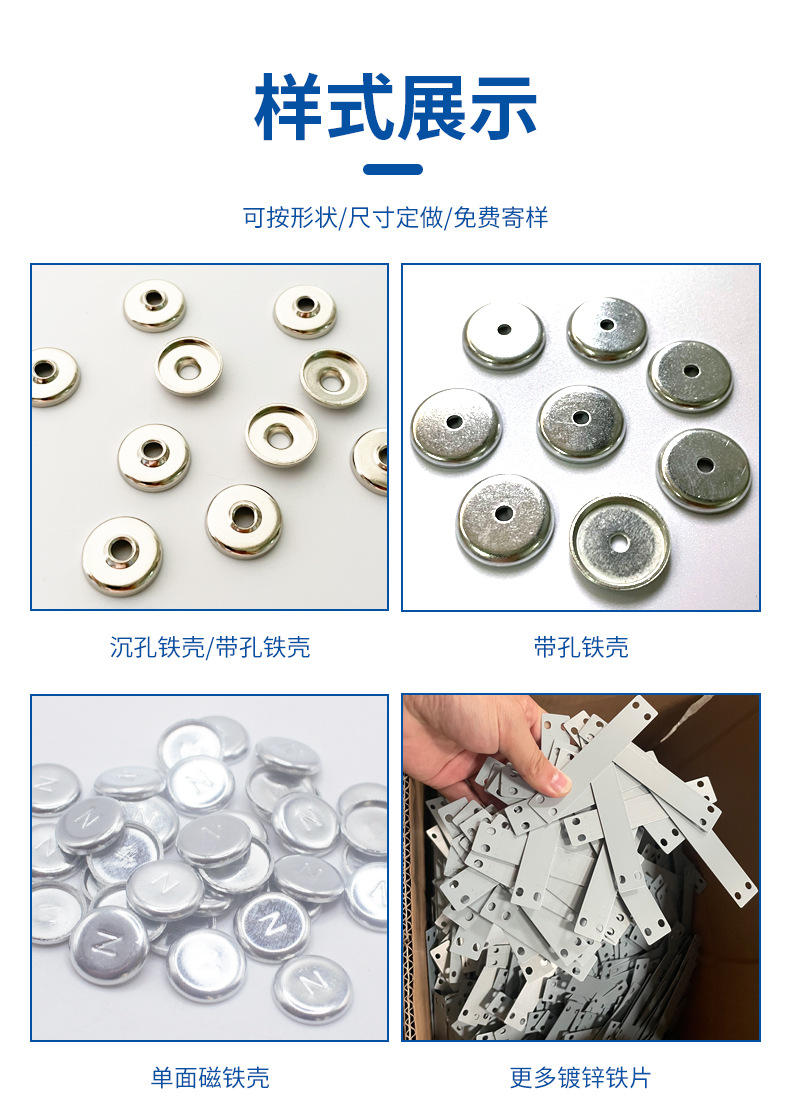 样式展示

可按形状/尺寸定做/免费寄样

沉孔铁壳/带孔铁壳

带孔铁壳

单面磁铁壳

更多镀锌铁片