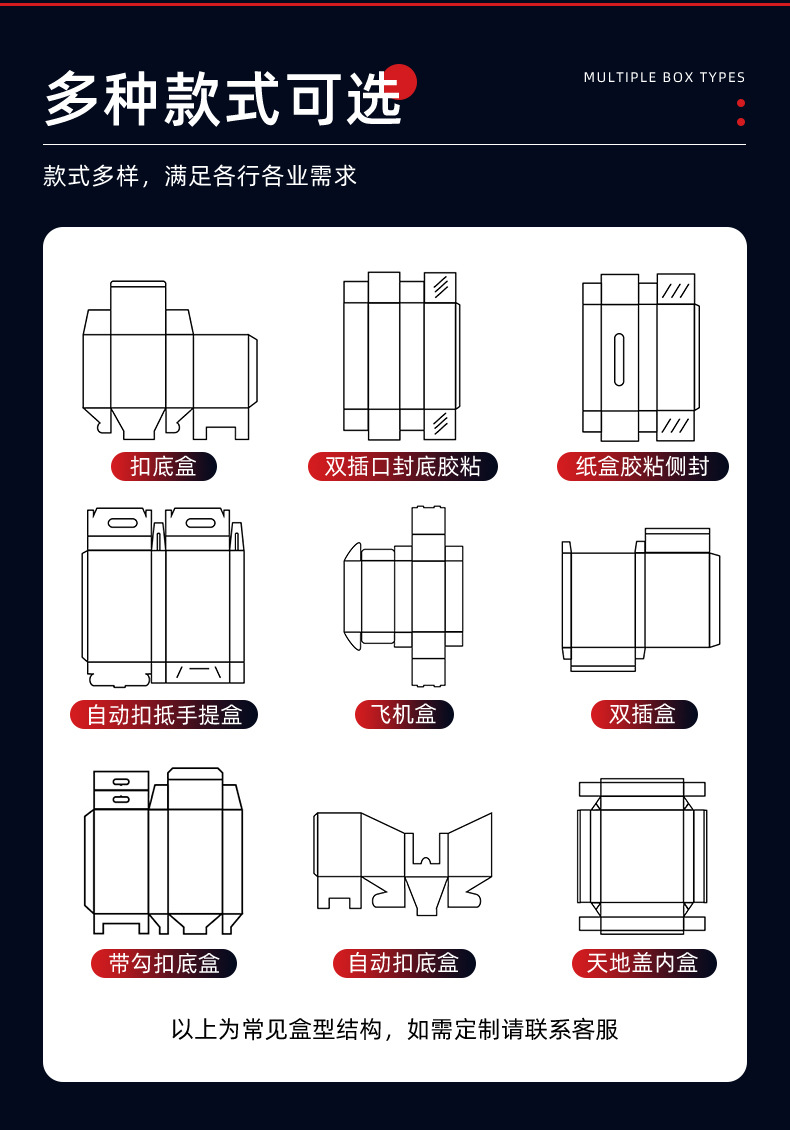 多种款式可选

MULTIPLE BOX TYPES

款式多样，满足各行各业需求

扣底盒

双插口封底胶粘

纸盒胶粘侧封

自动扣抵手提盒

飞机盒

双插盒

带勾扣底盒

自动扣底盒

天地盖内盒

以上为常见盒型结构，如需定制请联系客服