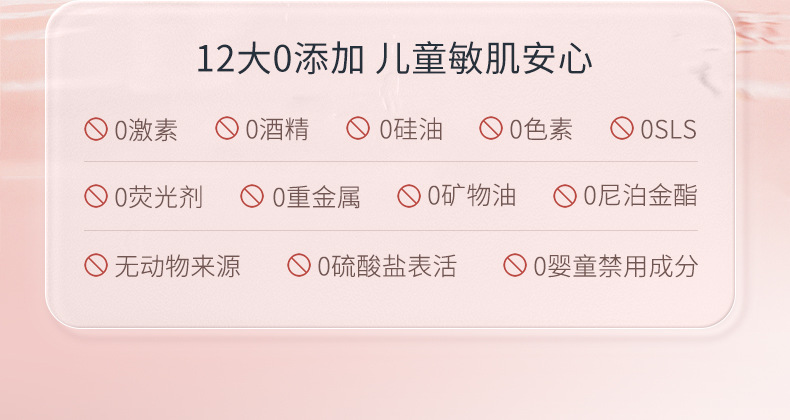 12大0添加 儿童敏肌安心

0激素 0酒精 0硅油 0色素 0SLS

0荧光剂 0重金属 0矿物油 0尼泊金酯

无动物来源 0硫酸盐表活 0婴童禁用成分