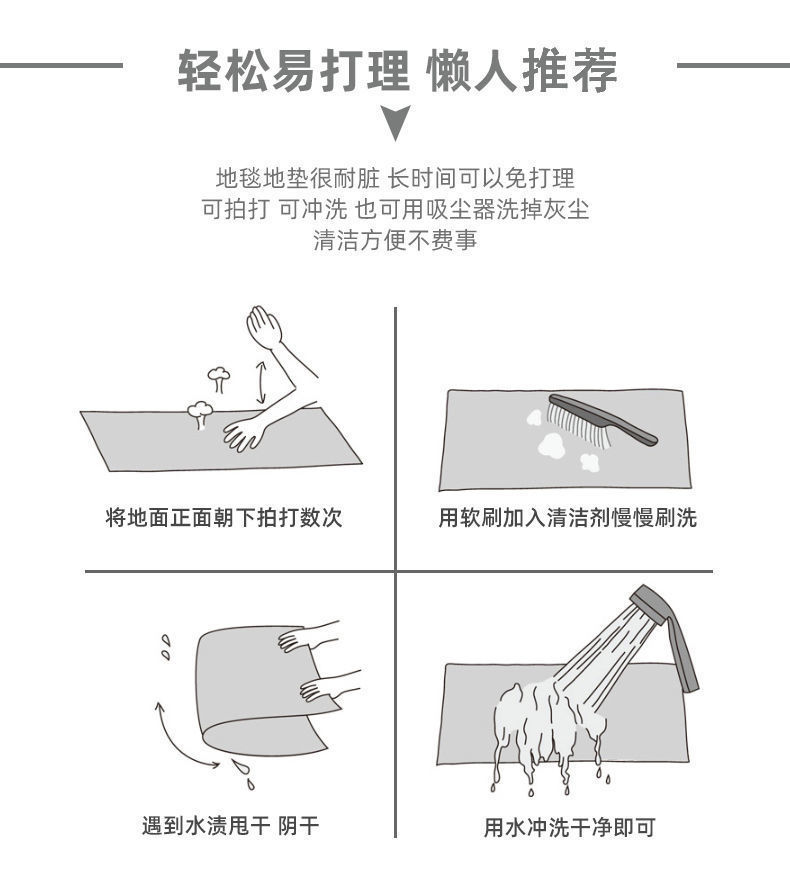 轻松易打理 懒人推荐

地毯地垫很耐脏 长时间可以免打理
可拍打 可冲洗 也可用吸尘器洗掉灰尘
清洁方便不费事

将地面正面朝下拍打数次

用软刷加入清洁剂慢慢刷洗

遇到水渍甩干 阴干

用水冲洗干净即可