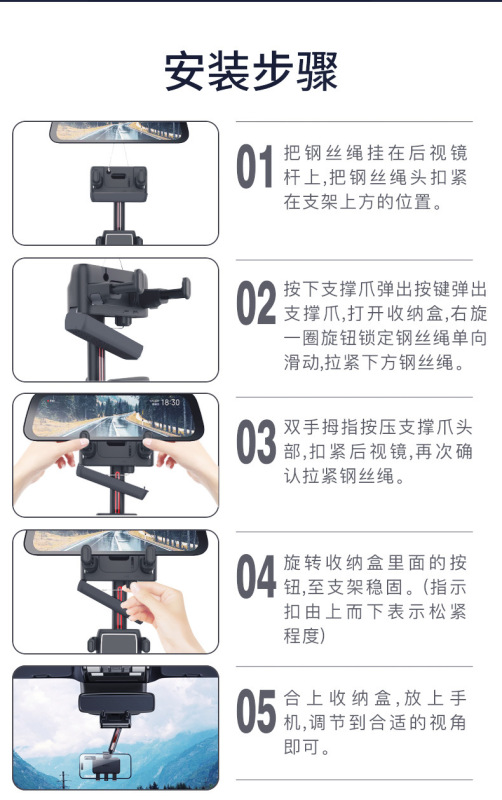 安装步骤

01 把钢丝绳挂在后视镜杆上,把钢丝绳头扣紧在支架上方的位置。

02 按下支撑爪弹出按键弹出支撑爪,打开收纳盒,右旋一圈旋钮锁定钢丝绳单向滑动,拉紧下方钢丝绳。

18:30

03 双手拇指按压支撑爪头部,扣紧后视镜,再次确认拉紧钢丝绳。

04 旋转收纳盒里面的按钮,至支架稳固。(指示扣由上而下表示松紧程度)

05 合上收纳盒,放上手机,调节到合适的视角即可。