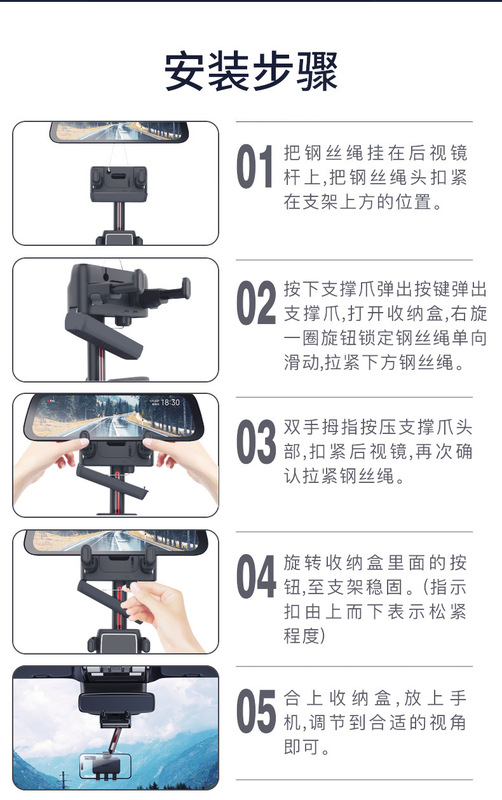 安装步骤

01 把钢丝绳挂在后视镜杆上,把钢丝绳头扣紧在支架上方的位置。

02 按下支撑爪弹出按键弹出支撑爪,打开收纳盒,右旋一圈旋钮锁定钢丝绳单向滑动,拉紧下方钢丝绳。

18:30

03 双手拇指按压支撑爪头部,扣紧后视镜,再次确认拉紧钢丝绳。

04 旋转收纳盒里面的按钮,至支架稳固。(指示扣由上而下表示松紧程度)

05 合上收纳盒,放上手机,调节到合适的视角即可。