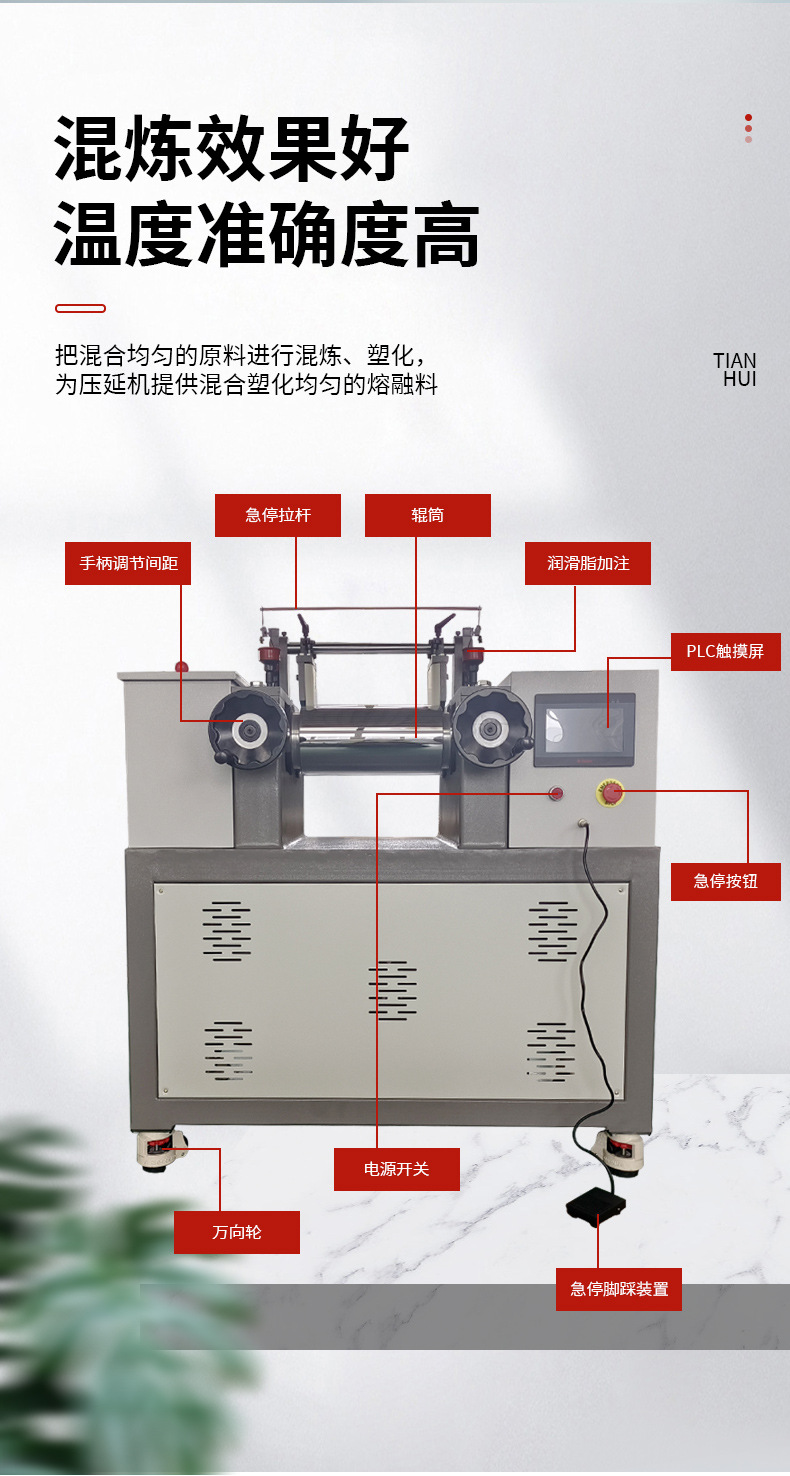 混炼效果好
温度准确度高

把混合均匀的原料进行混炼、塑化，
为压延机提供混合塑化均匀的熔融料

TIAN
HUI

急停拉杆

辊筒

手柄调节间距

润滑脂加注

PLC触摸屏

急停按钮

电源开关

万向轮

急停脚踩装置