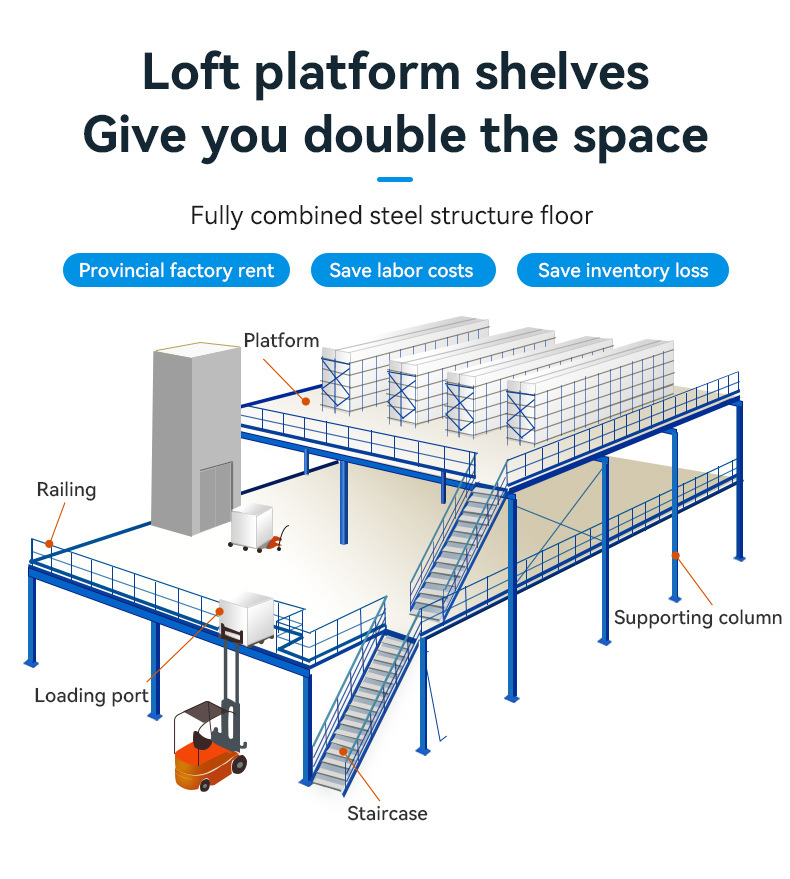 Loft platform shelves
Give you double the space

Fully combined steel structure floor

Provincial factory rent
Save labor costs
Save inventory loss

Platform
Railing
Supporting column
Loading port
Staircase