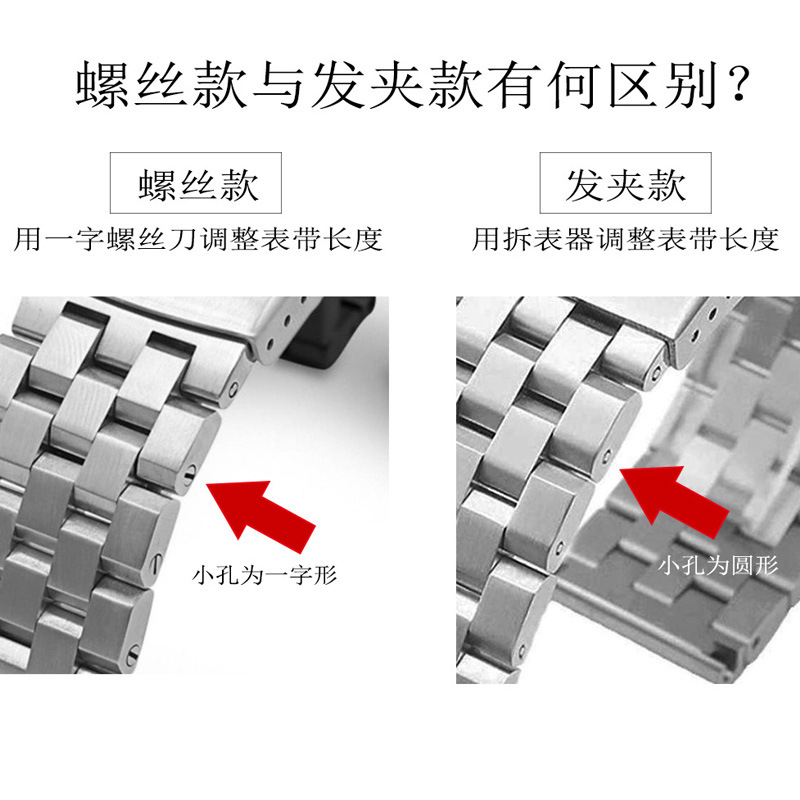 螺丝款与发夹款有何区别？

螺丝款

用一字螺丝刀调整表带长度

小孔为一字形

发夹款

用拆表器调整表带长度

小孔为圆形