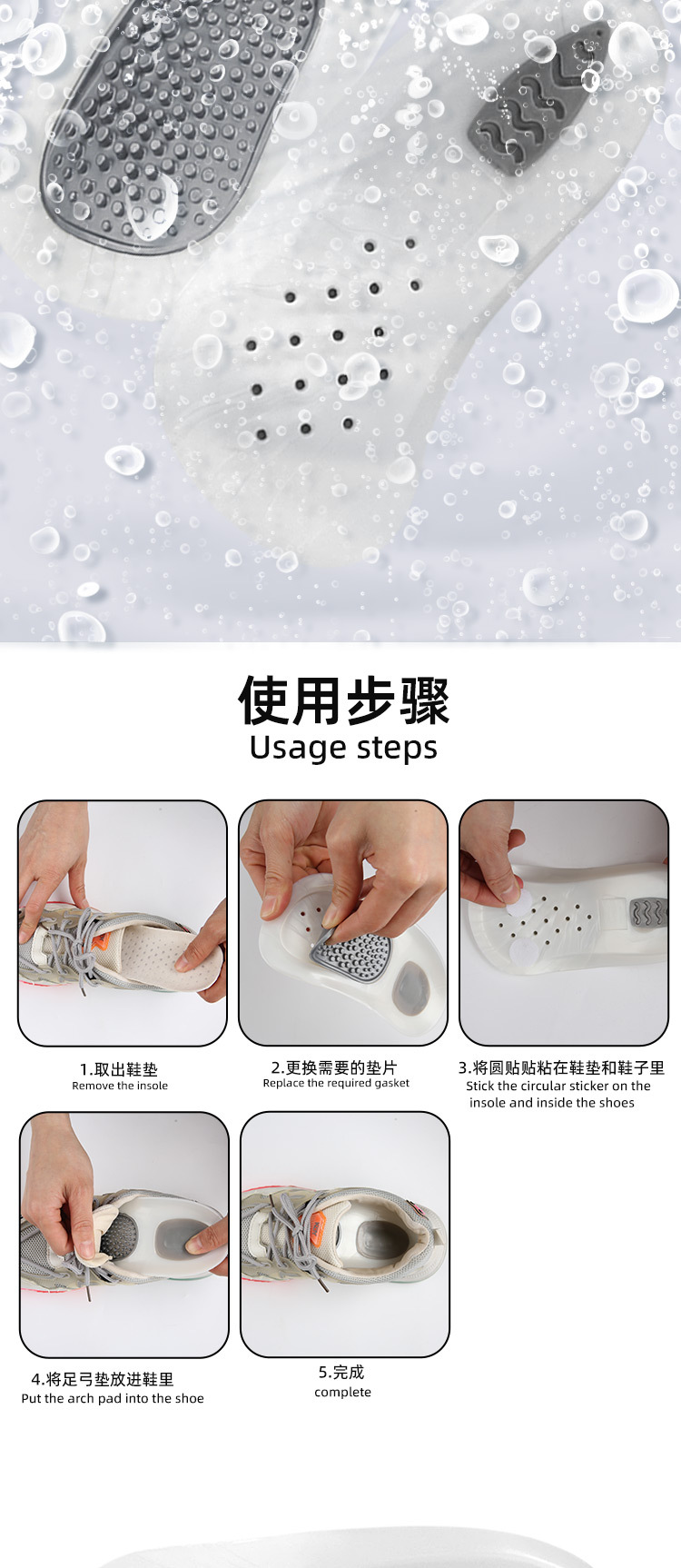 使用步骤
Usage steps

1.取出鞋垫
Remove the insole

2.更换需要的垫片
Replace the required gasket

3.将圆贴贴粘在鞋垫和鞋子里
Stick the circular sticker on the insole and inside the shoes

4.将足弓垫放进鞋里
Put the arch pad into the shoe

5.完成
complete